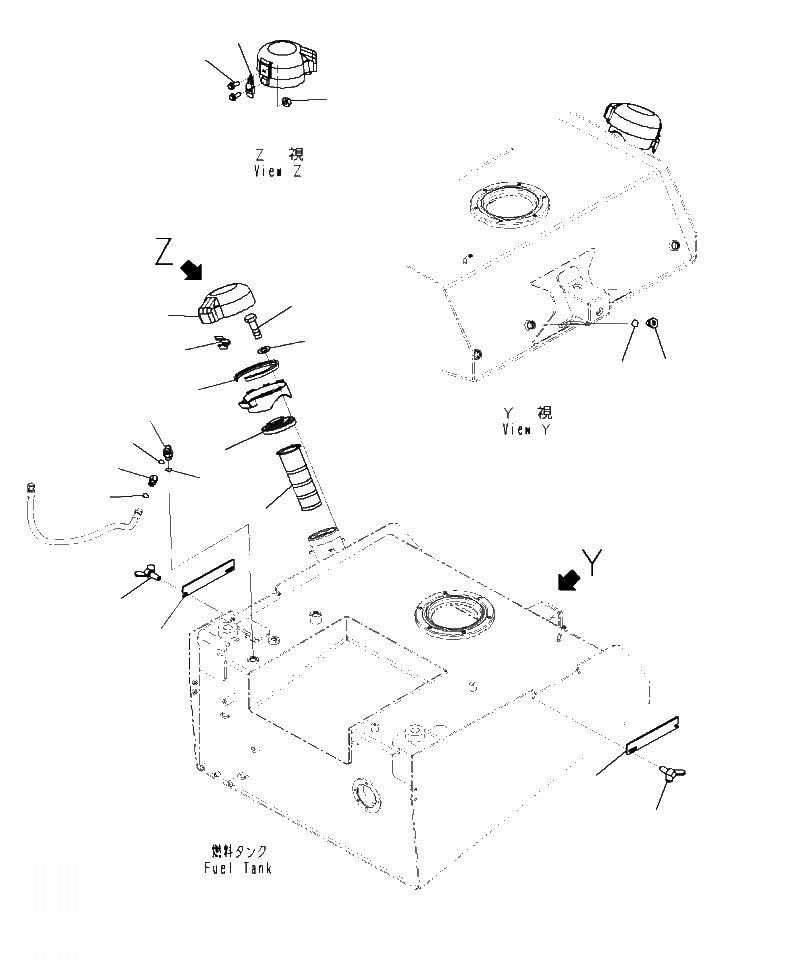 Z 視
View Z

Z

Y 視
View Y

Y

燃料タンク
Fuel Tank