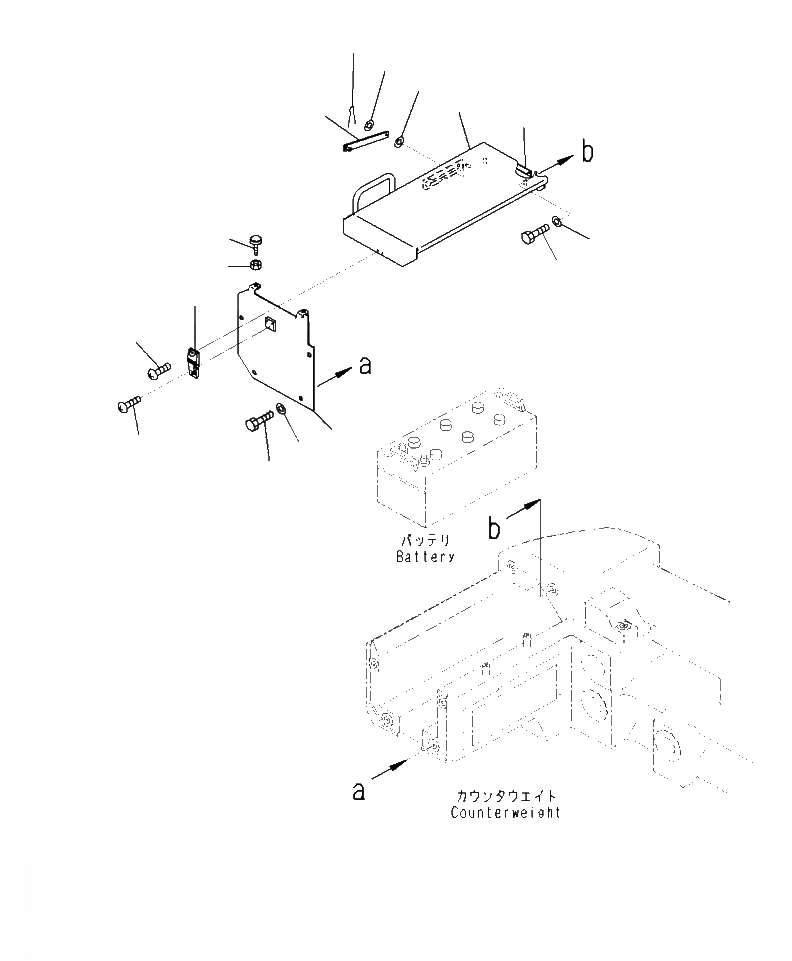 b
a
バッテリ
Battery
b
a
カウンタウエイト
Counterweight