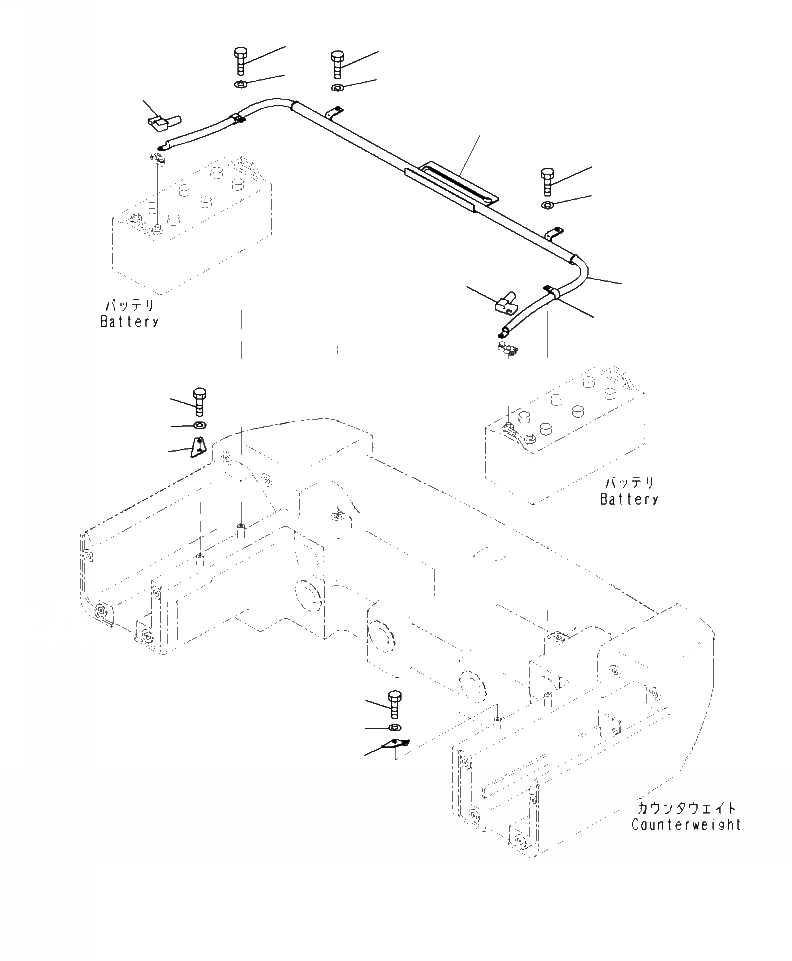 バッテリ
Battery

バッテリ
Battery

カウンタウェイト
Counterweight