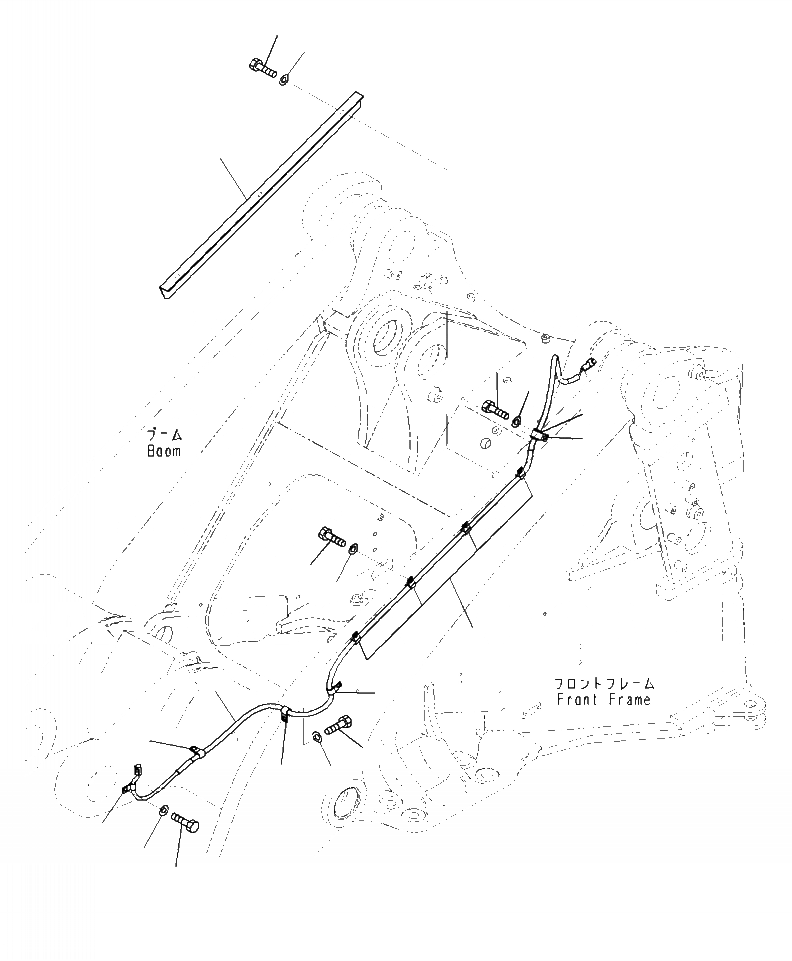 ブーム
Boom

フロントフレーム
Front Frame