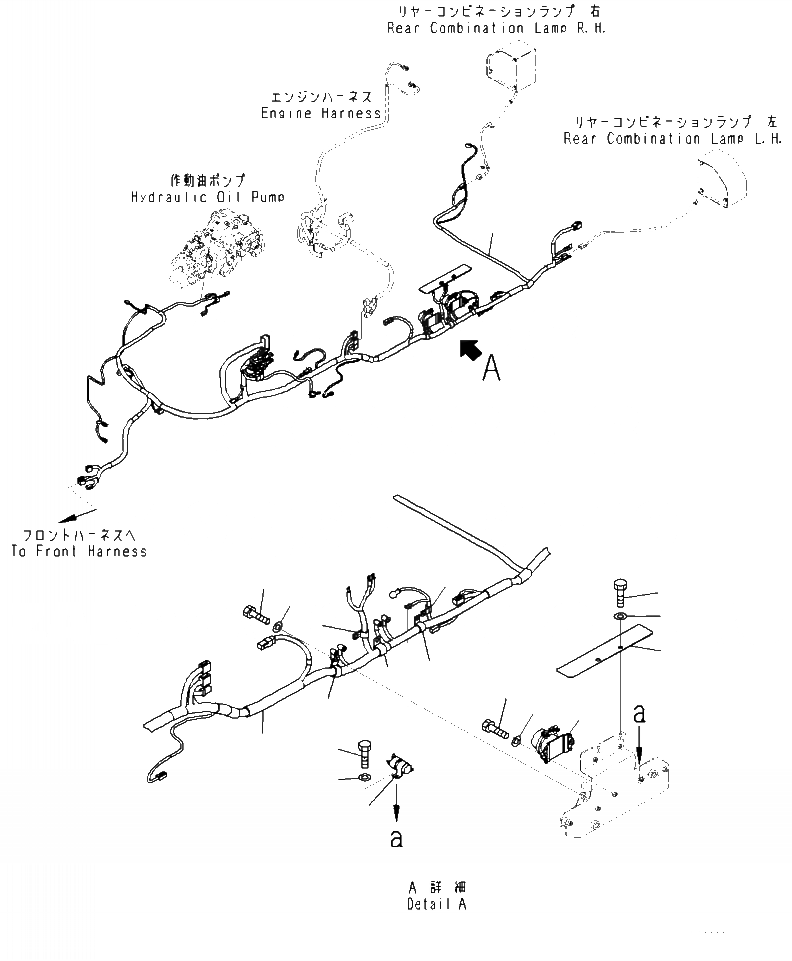 リヤーコンビネーションランプ 右
Rear Combination Lamp R.H.

エンジンハーネス
Engine Harness

リヤーコンビネーションランプ 左
Rear Combination Lamp L.H.

作動油ポンプ
Hydraulic Oil Pump

A

フロントハーネスへ
To Front Harness

a

a

A 詳細
Detail A