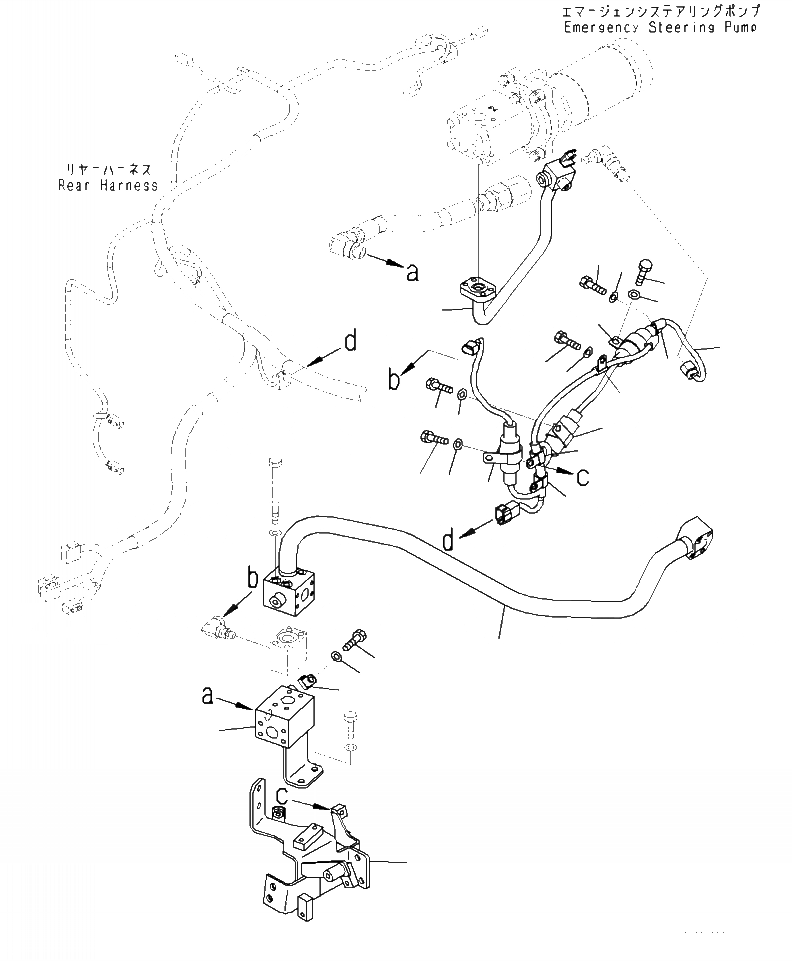 エマージェンシステアリングポンプ
Emergency Steering Pump

リヤーハーネス
Rear Harness

a

d

b

c

d

b

a

c