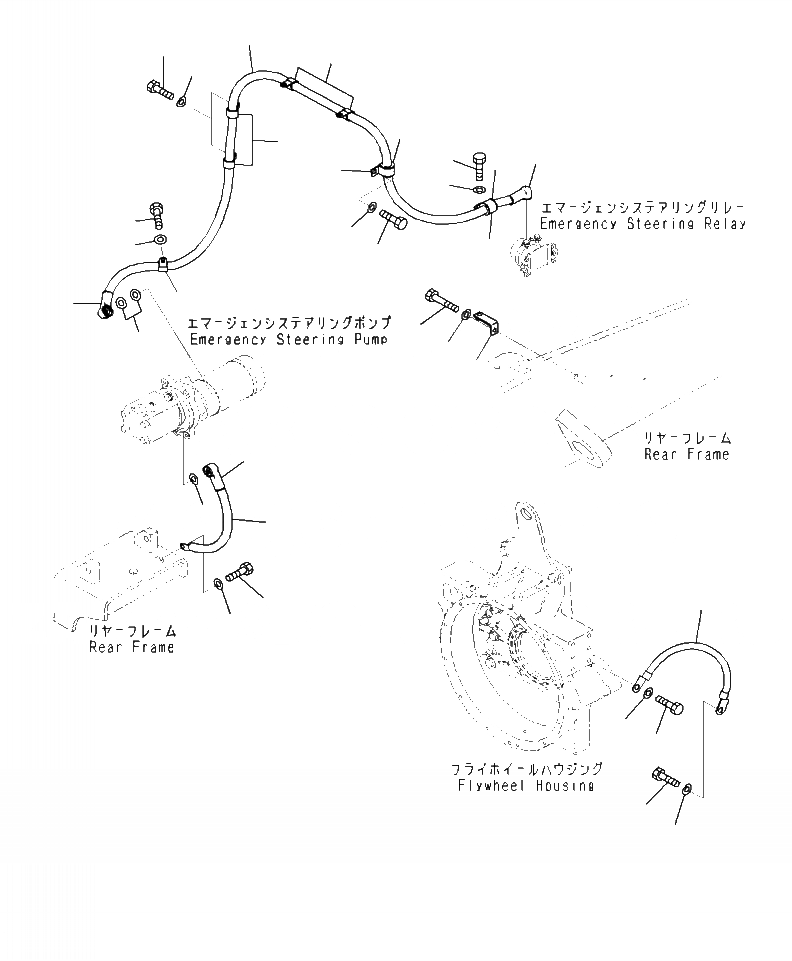 エマージェンシステアリングリレー
Emergency Steering Relay

エマージェンシステアリングポンプ
Emergency Steering Pump

リヤーフレーム
Rear Frame

リヤーフレーム
Rear Frame

フライホイールハウジング
Flywheel Housing