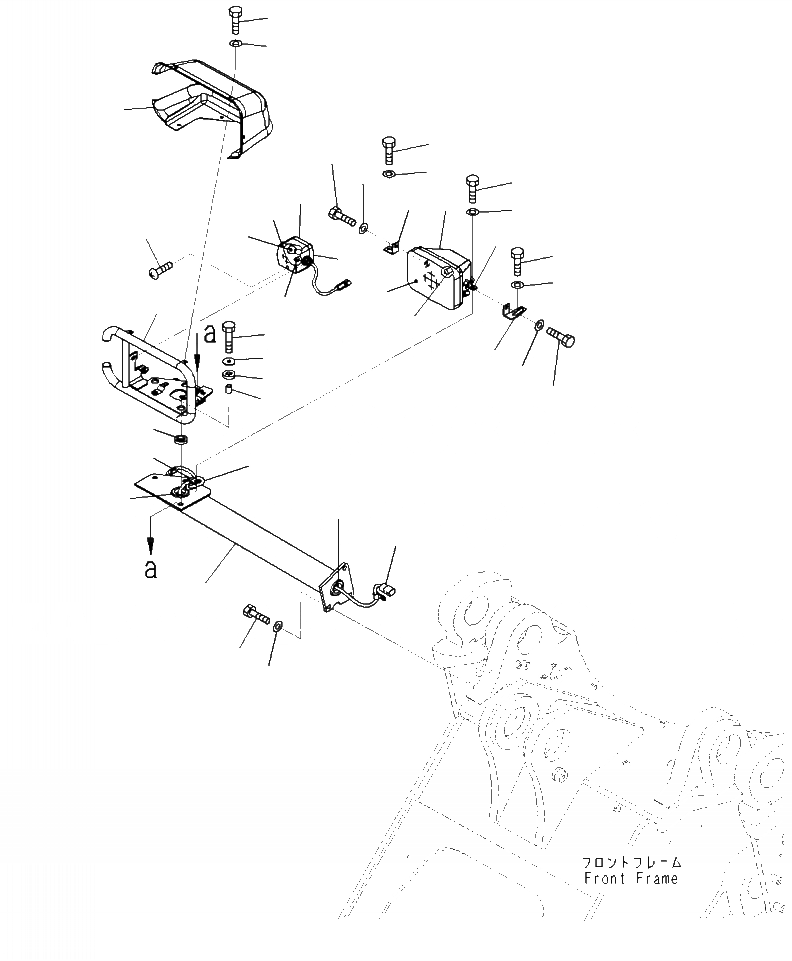 a

a

フロントフレーム
Front Frame