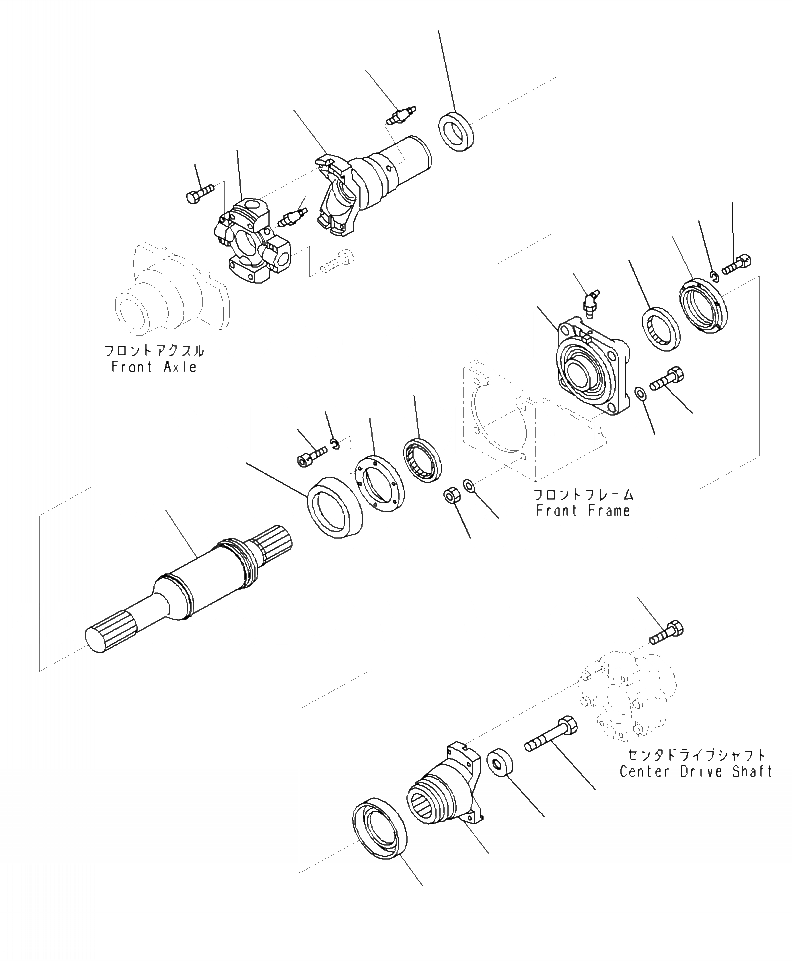 フロントアクスル
Front Axle

フロントフレーム
Front Frame

センタドライブシャフト
Center Drive Shaft