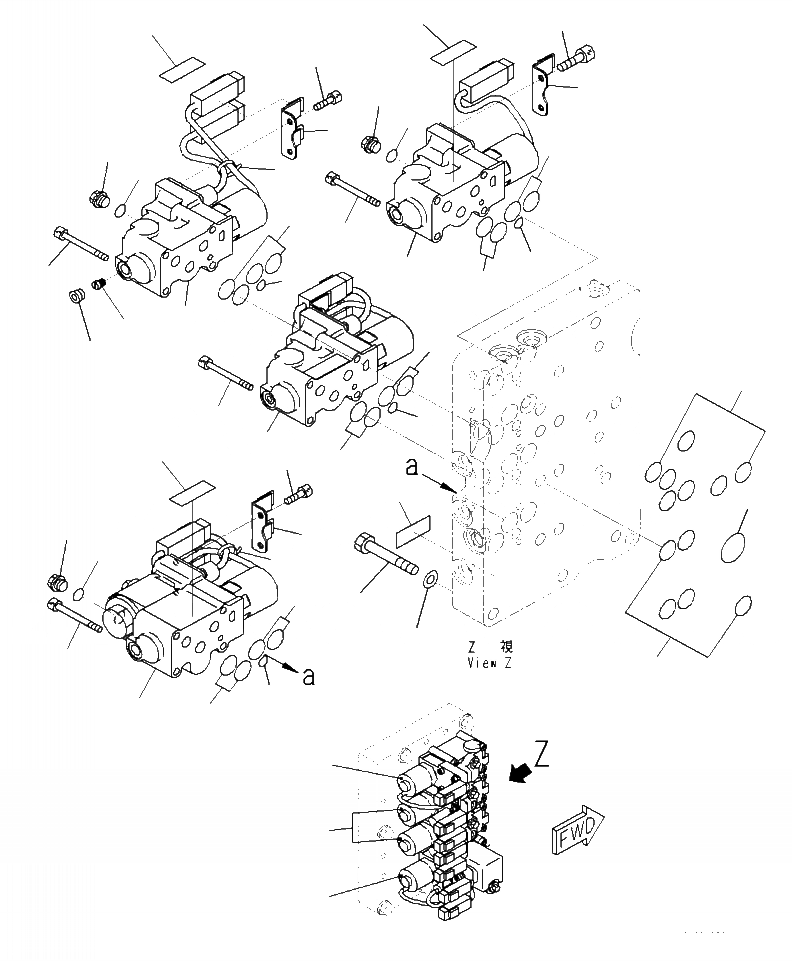 a
a
Z 視
View Z
Z
FWD