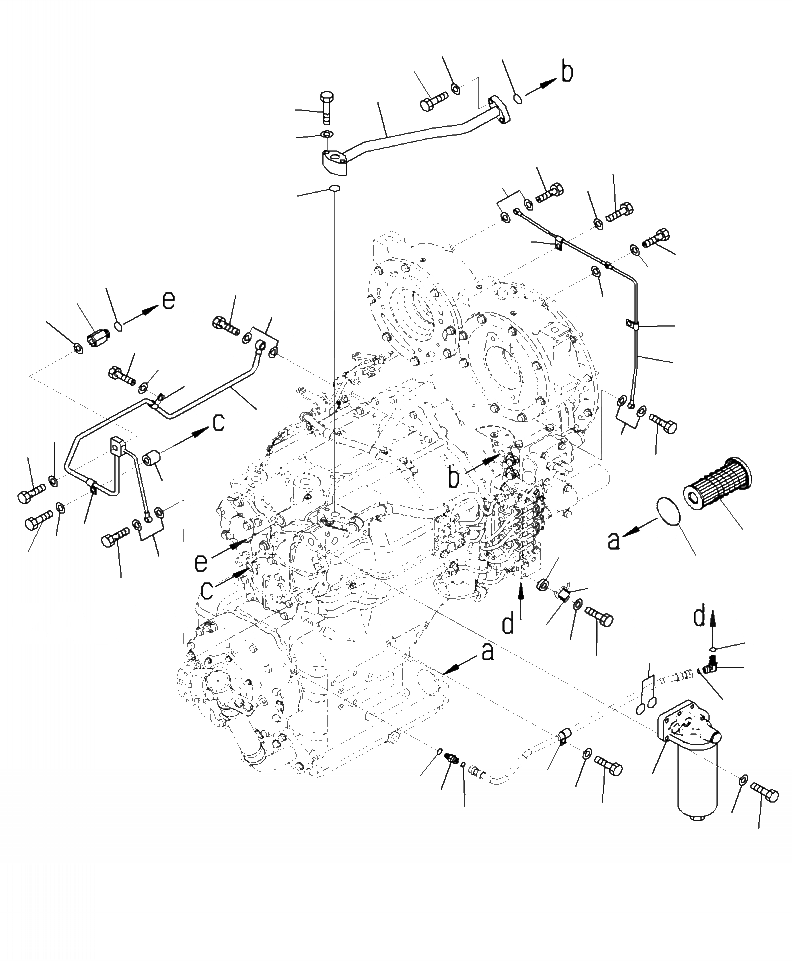 b
e
c
b
a
e
c
d
d
a