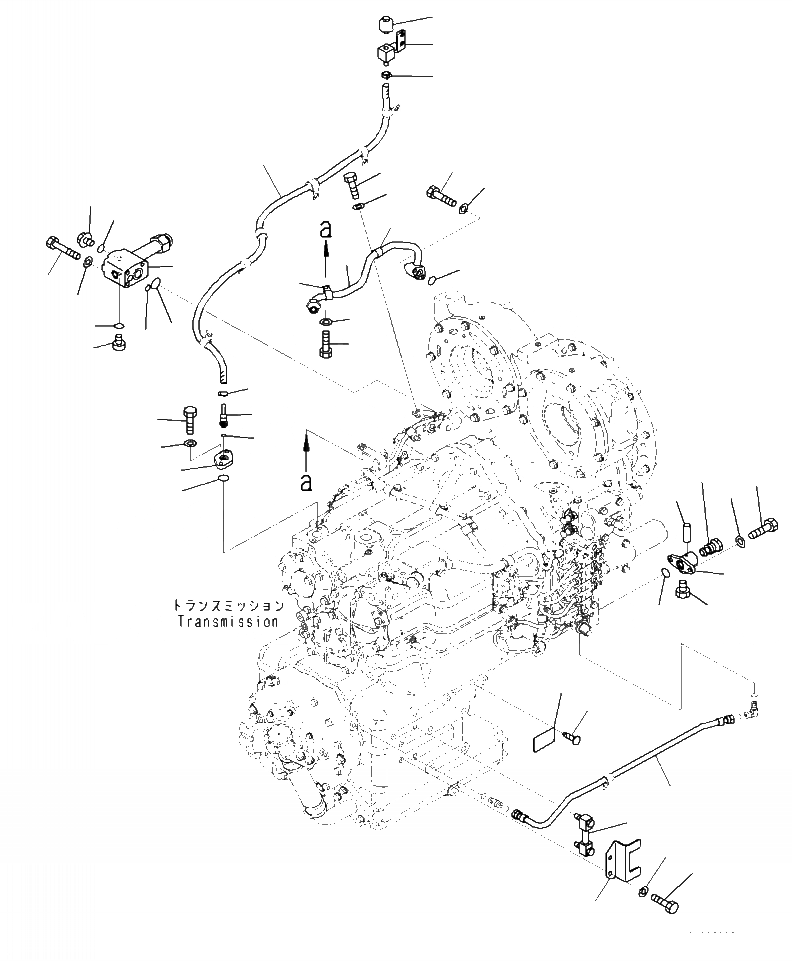 a

a

トランスミッション
Transmission