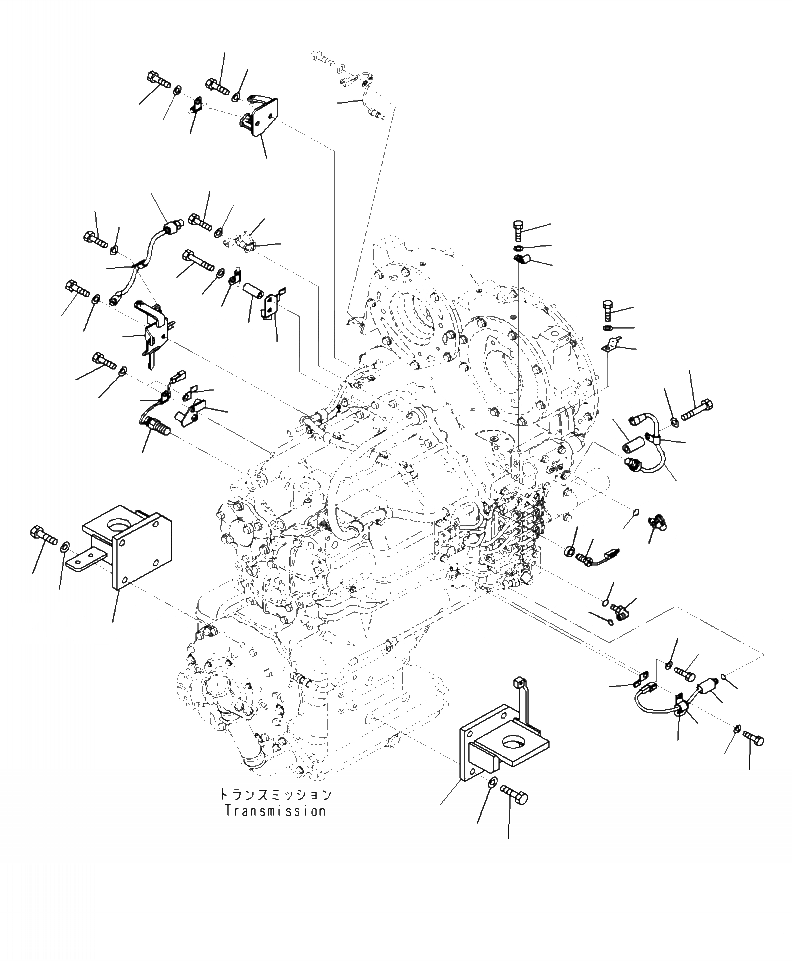 トランスミッション
Transmission