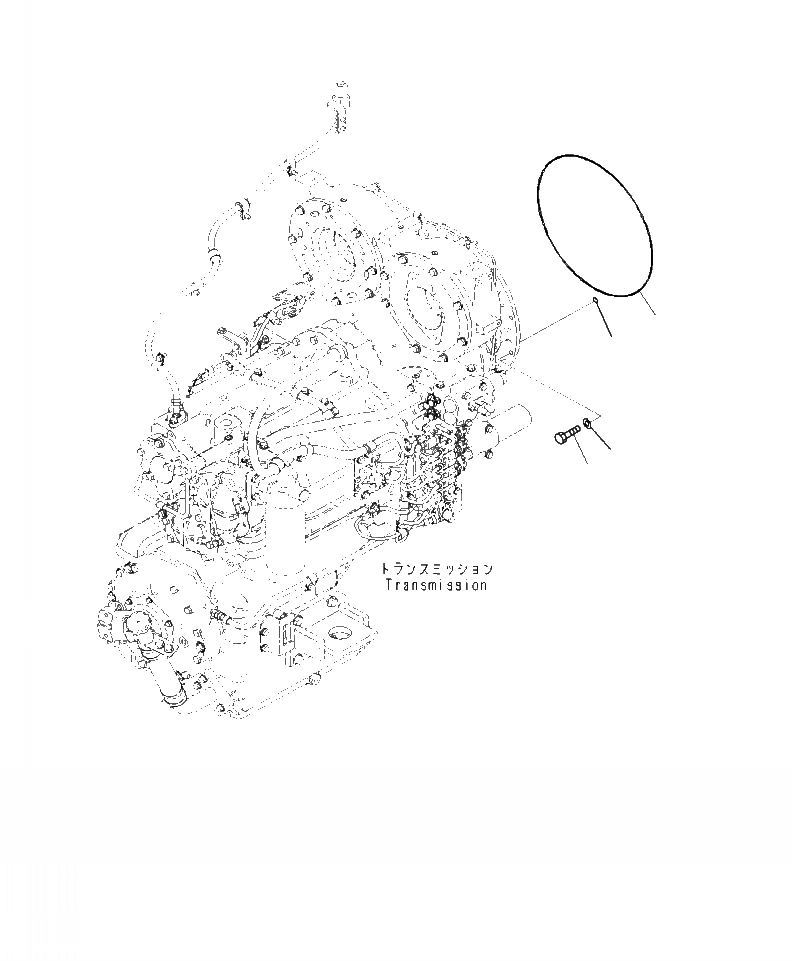 トランスミッション
Transmission