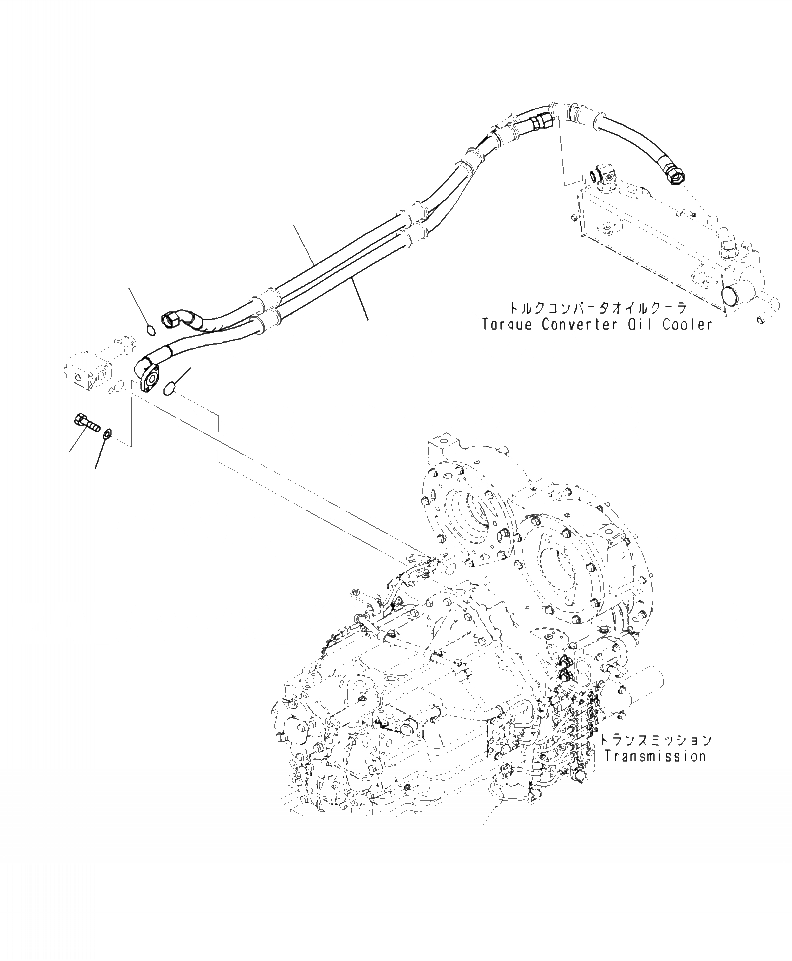 トルクコンバータオイルクーラ
Torque Converter Oil Cooler

トランスミッション
Transmission