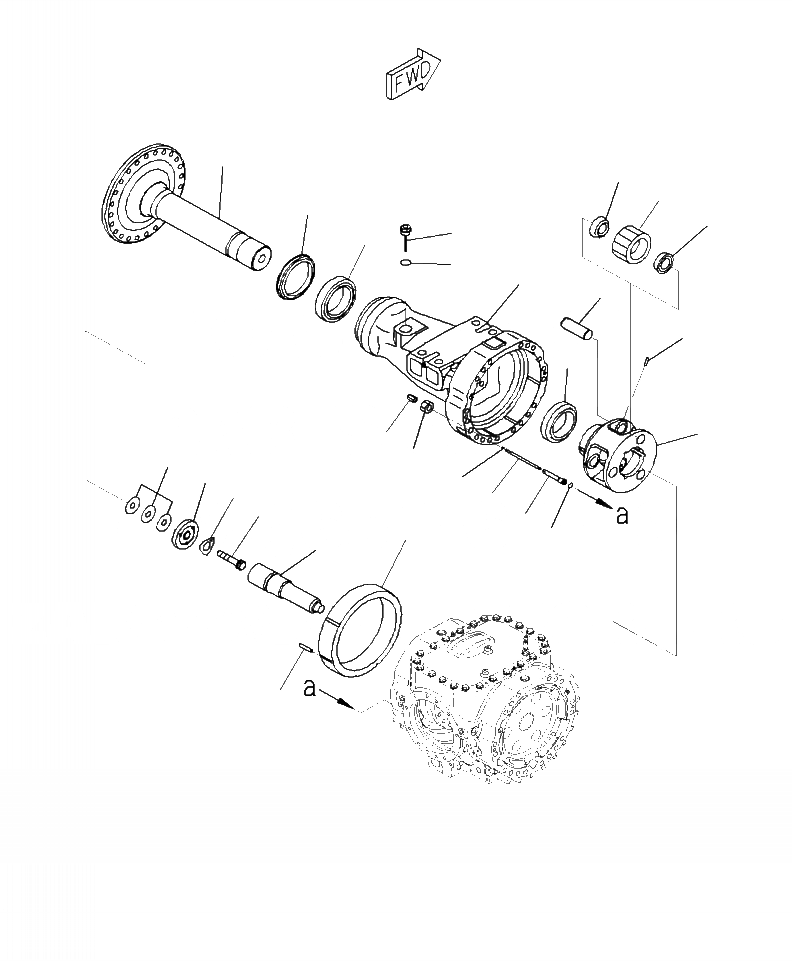 FWD

a

a