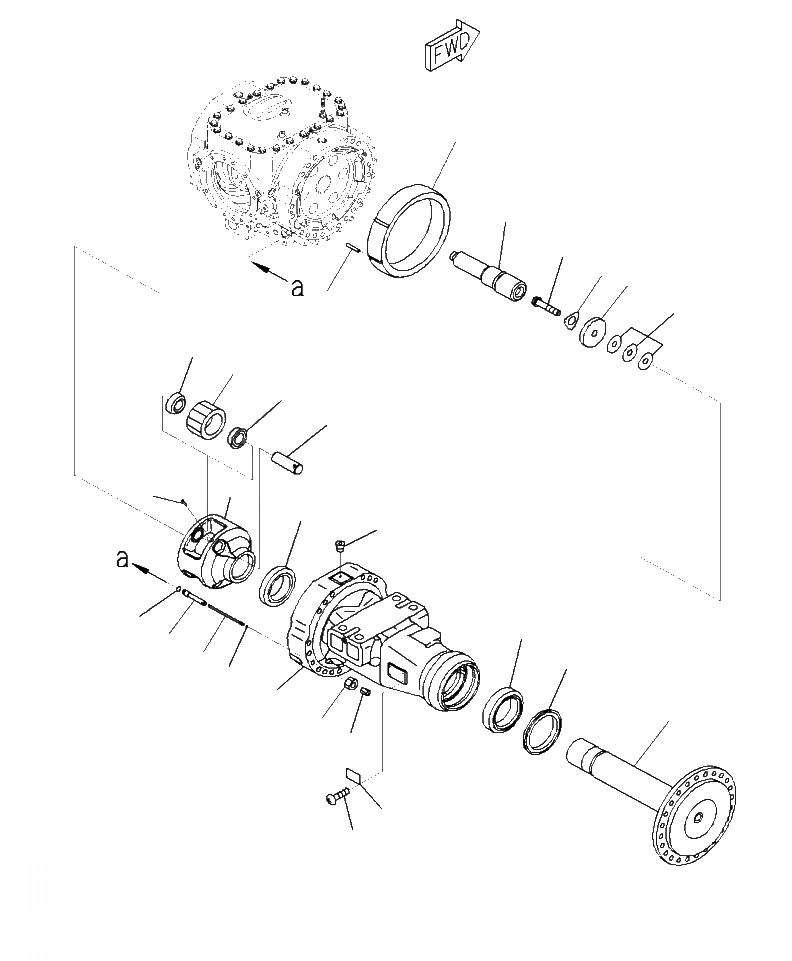 FWD

a

a