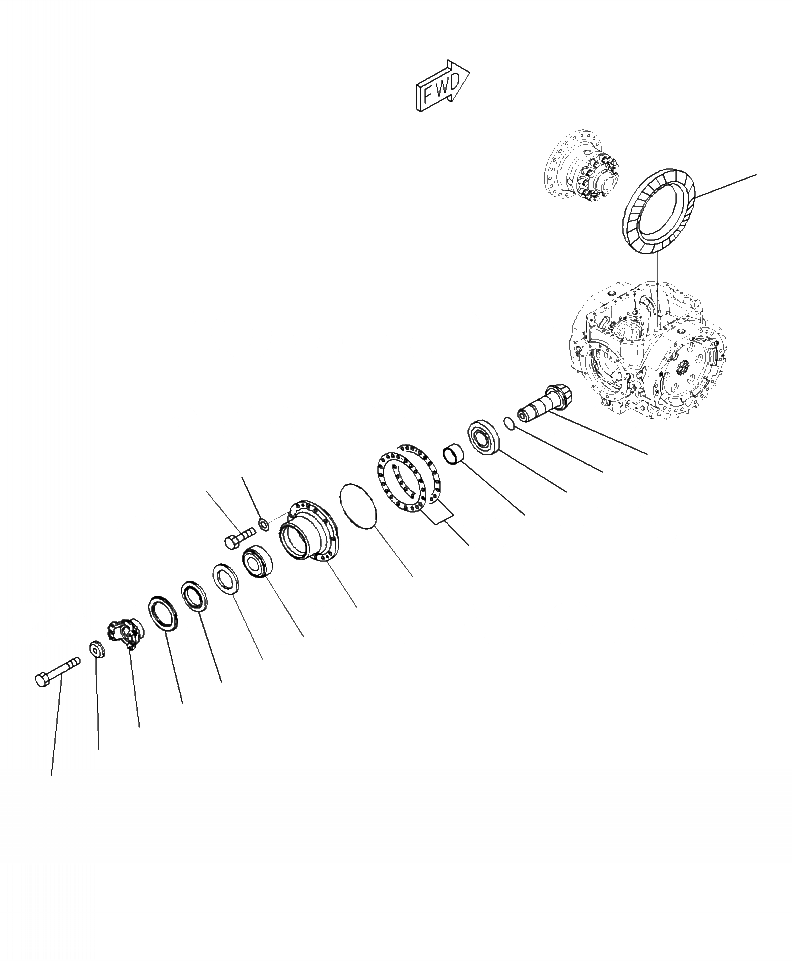 FWD