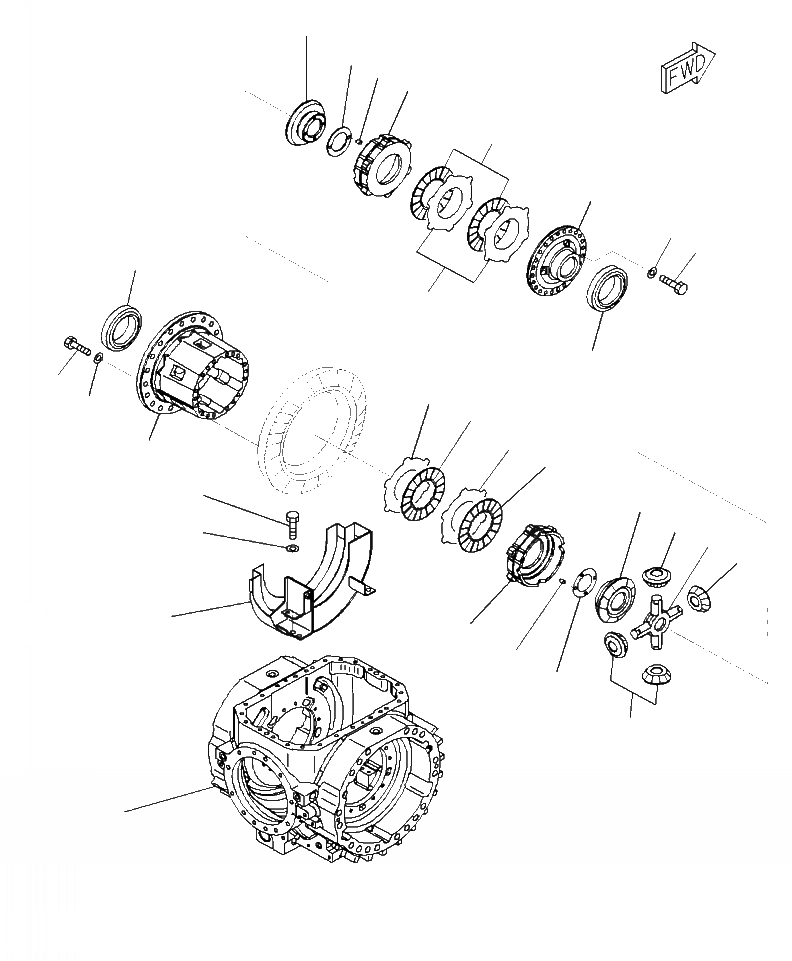 FWD