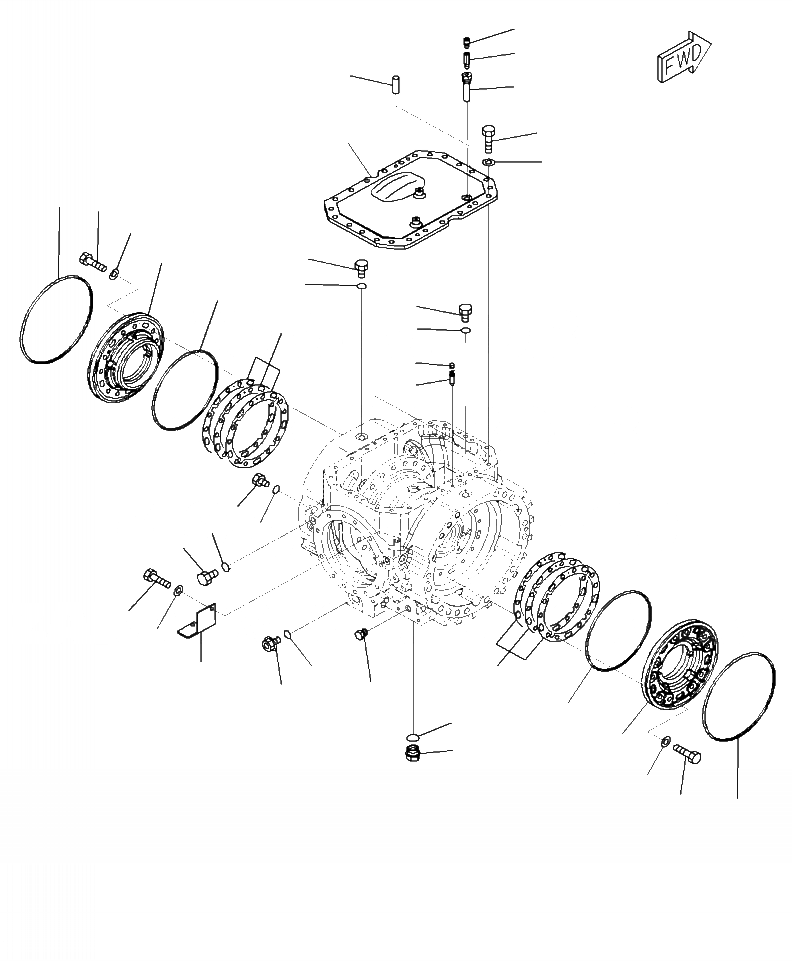 FWD