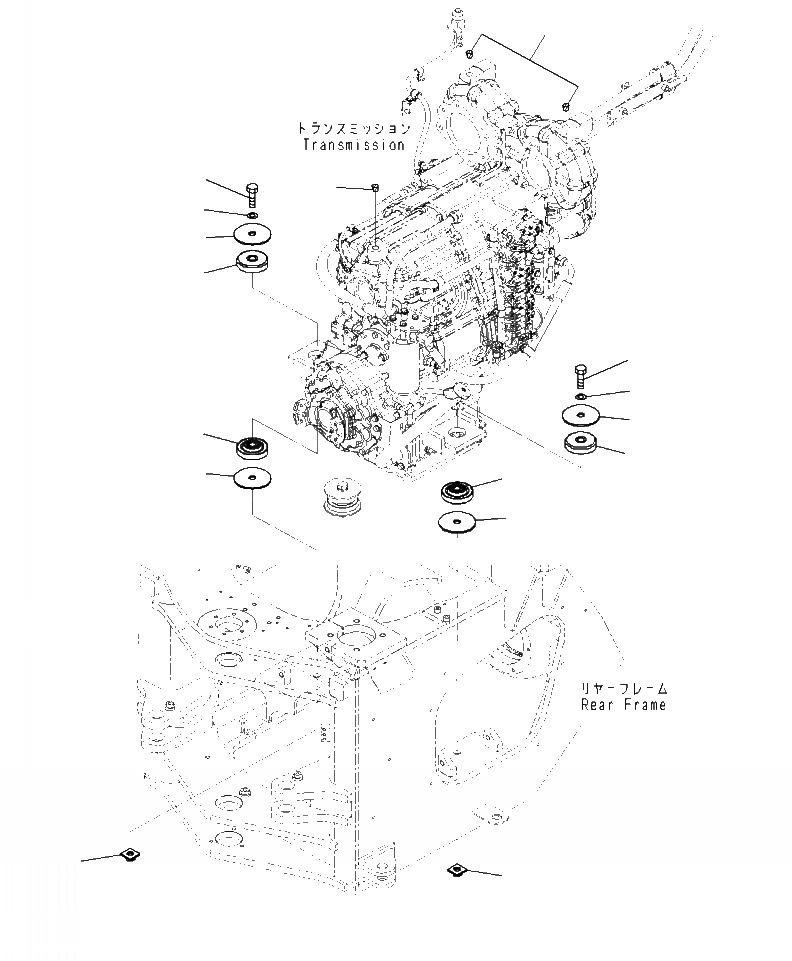 トランスミッション
Transmission

リヤーフレーム
Rear Frame