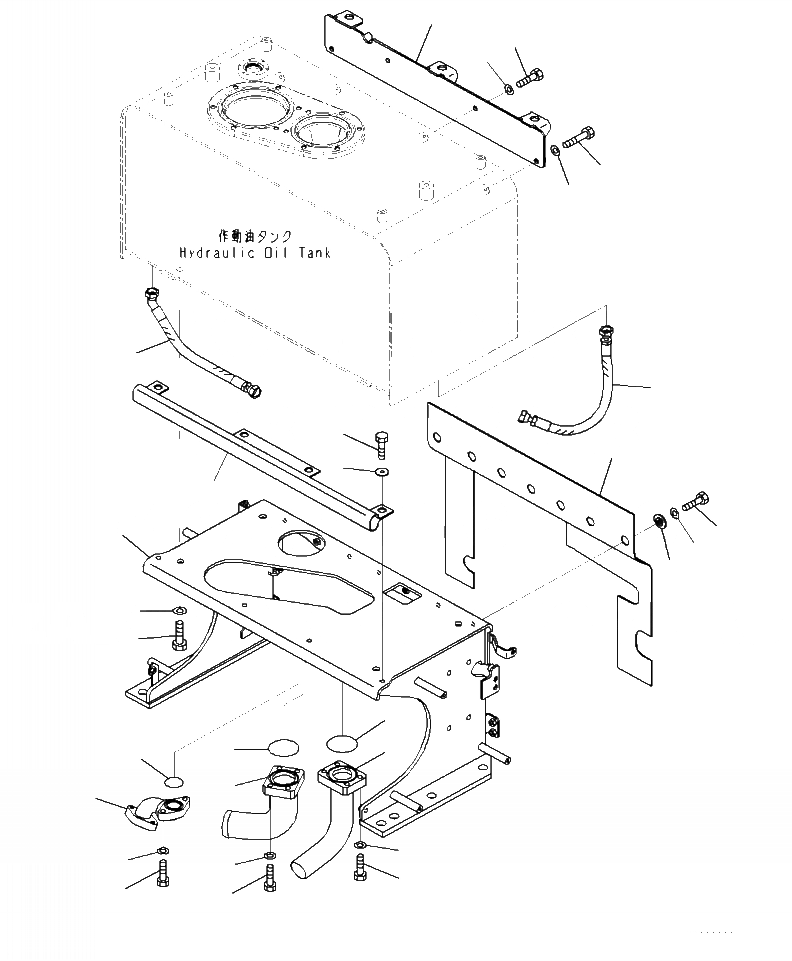 作動油タンク
Hydraulic Oil Tank