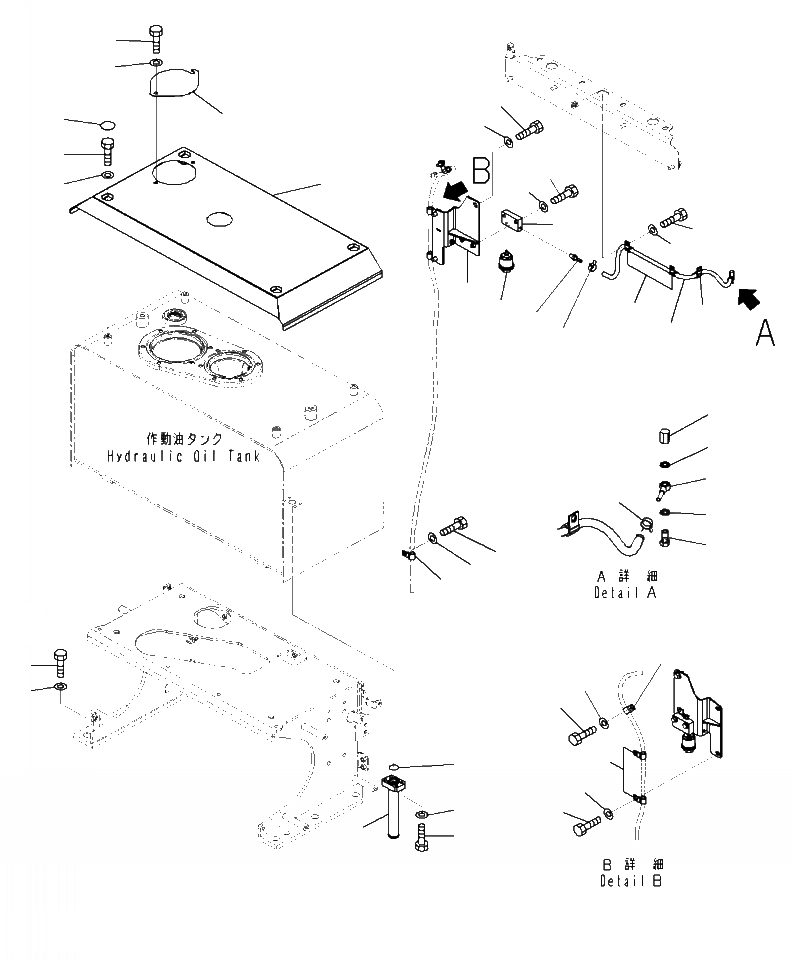 B

A

作動油タンク
Hydraulic Oil Tank

A 詳 細
Detail A

B 詳 細
Detail B