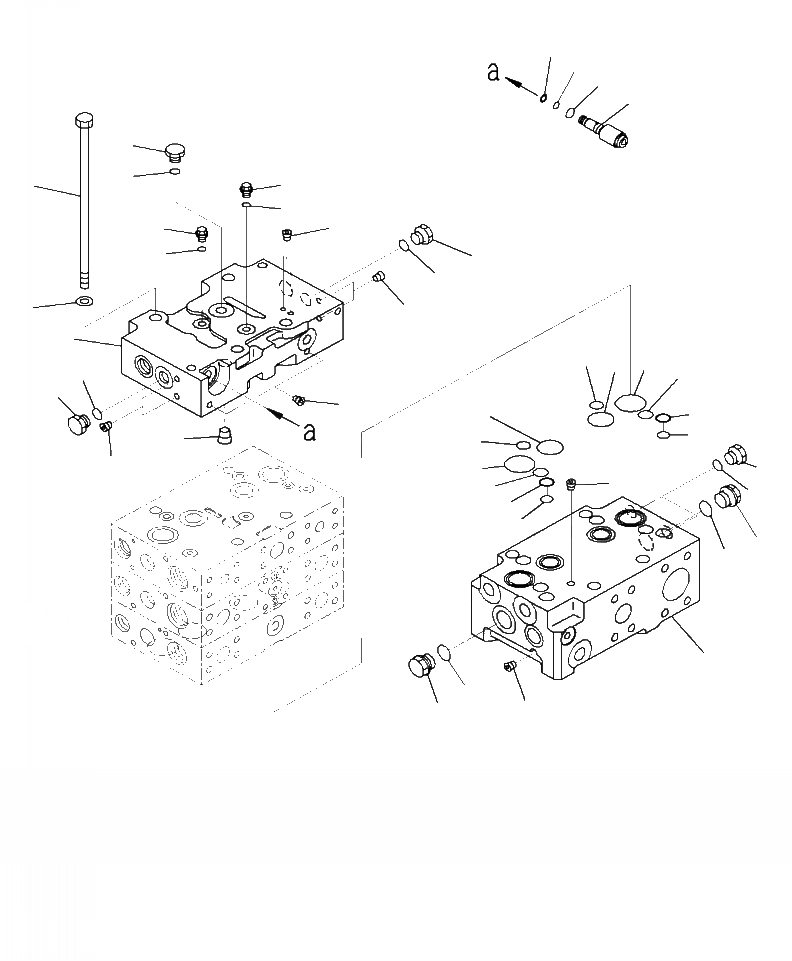 a

a