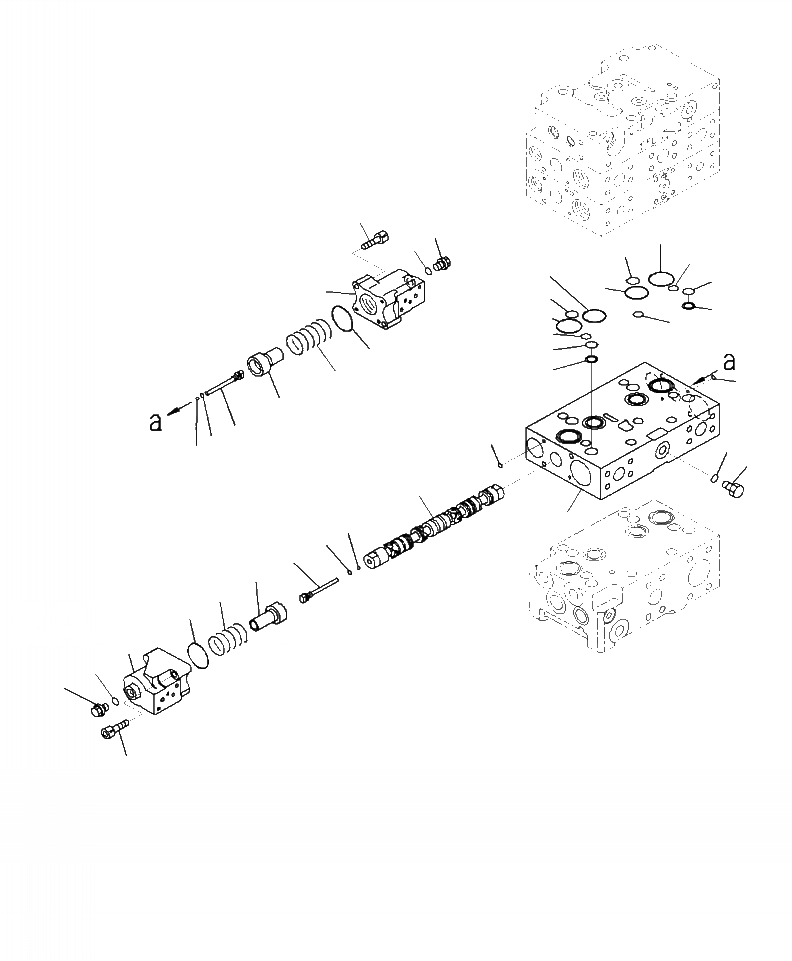 a

a