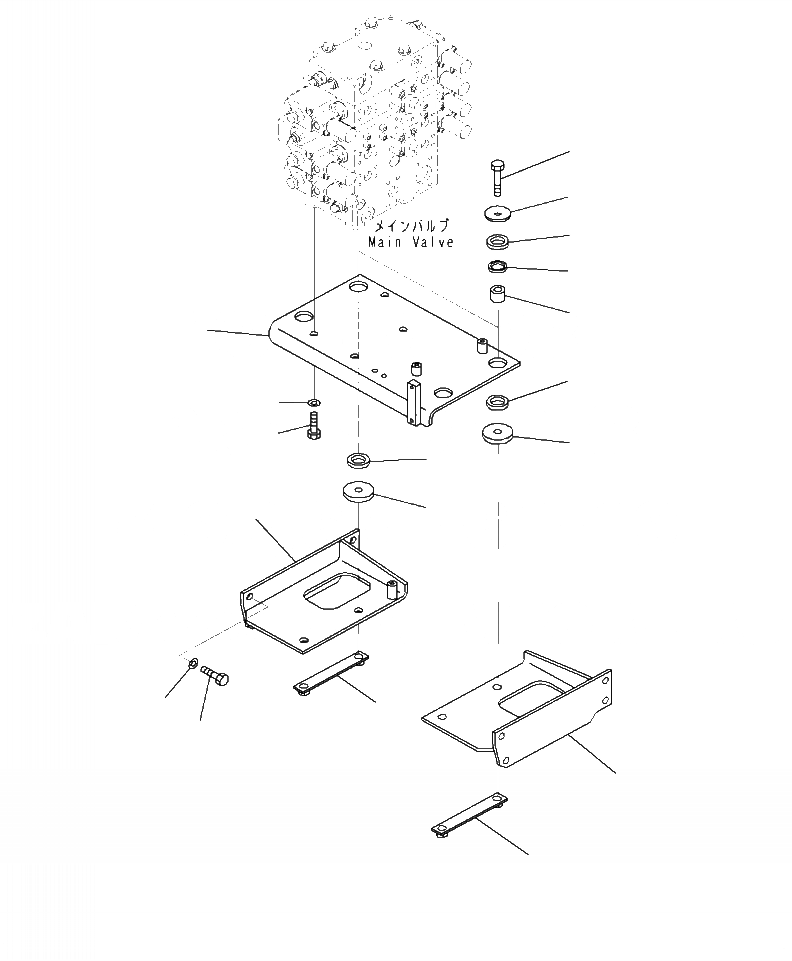 メインバルブ
Main Valve