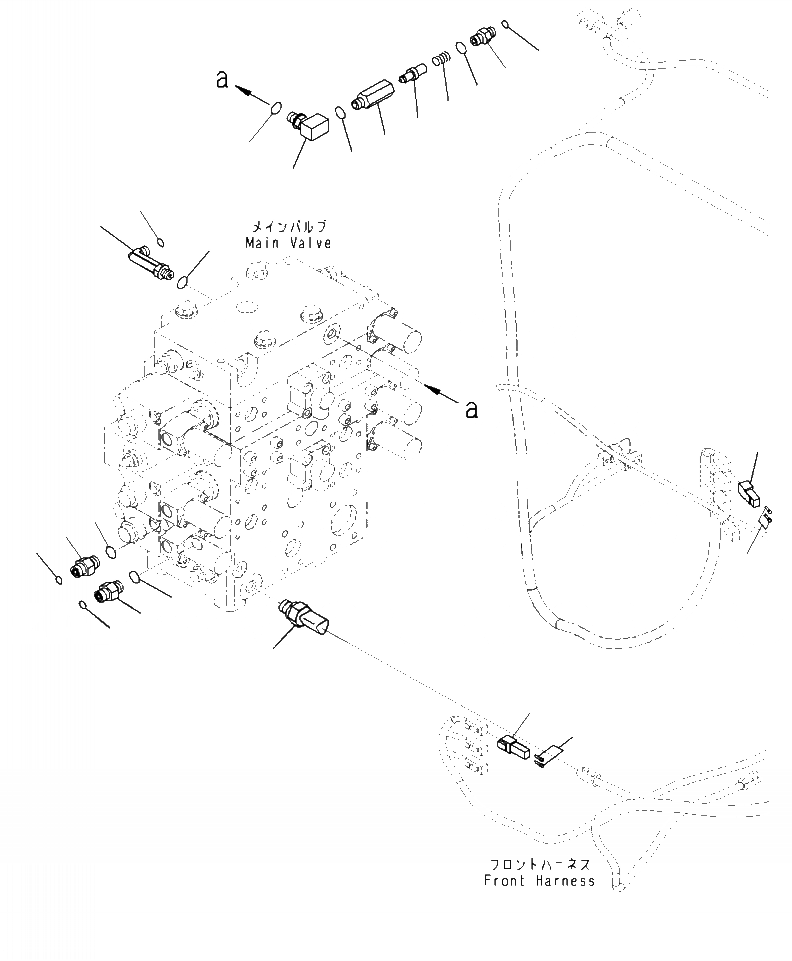 a

メインバルブ
Main Valve

a

フロントハーネス
Front Harness