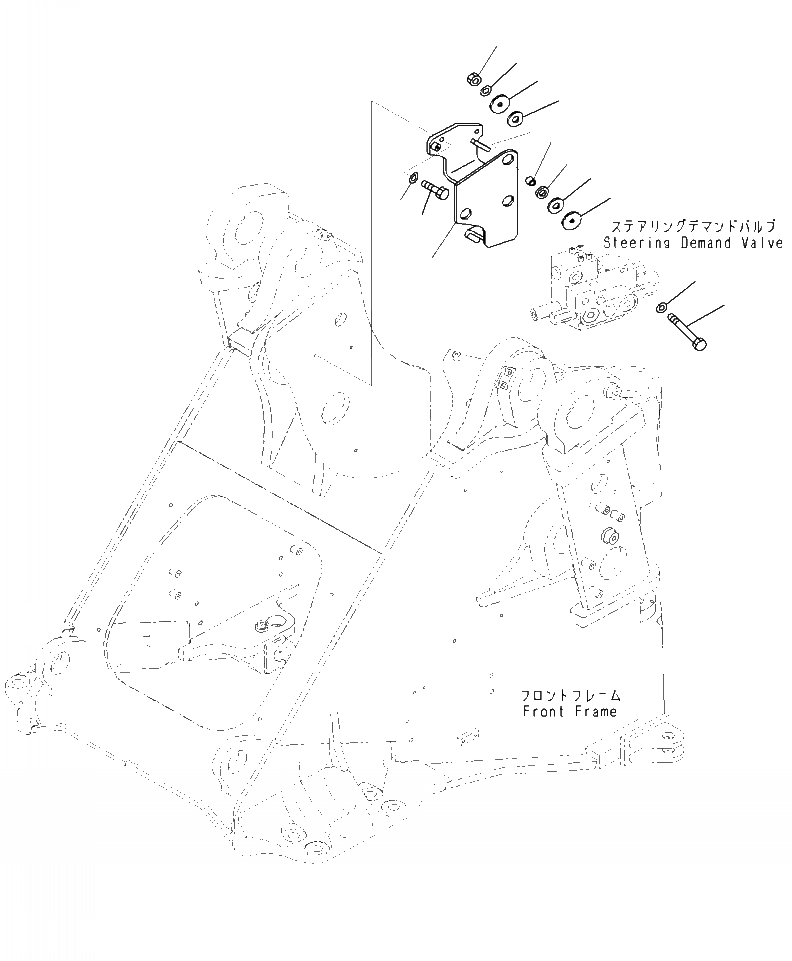 ステアリングデマンドバルブ
Steering Demand Valve

フロントフレーム
Front Frame