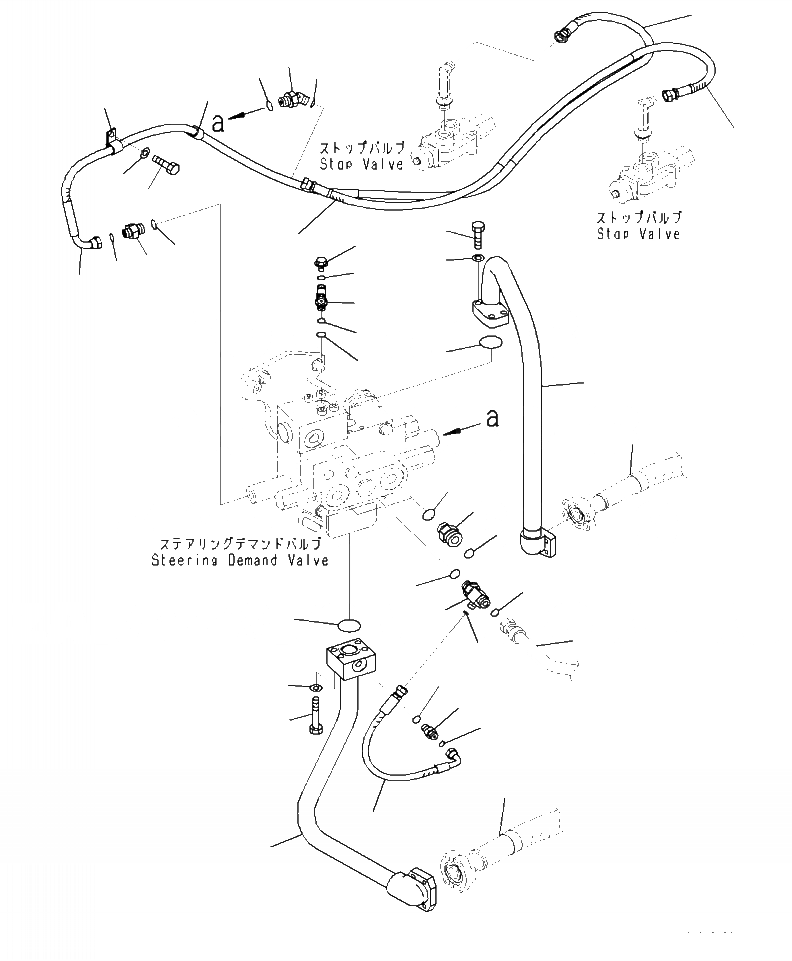 a

ストップバルブ
Stop Valve

ストップバルブ
Stop Valve

a

ステアリングデマンドバルブ
Steering Demand Valve