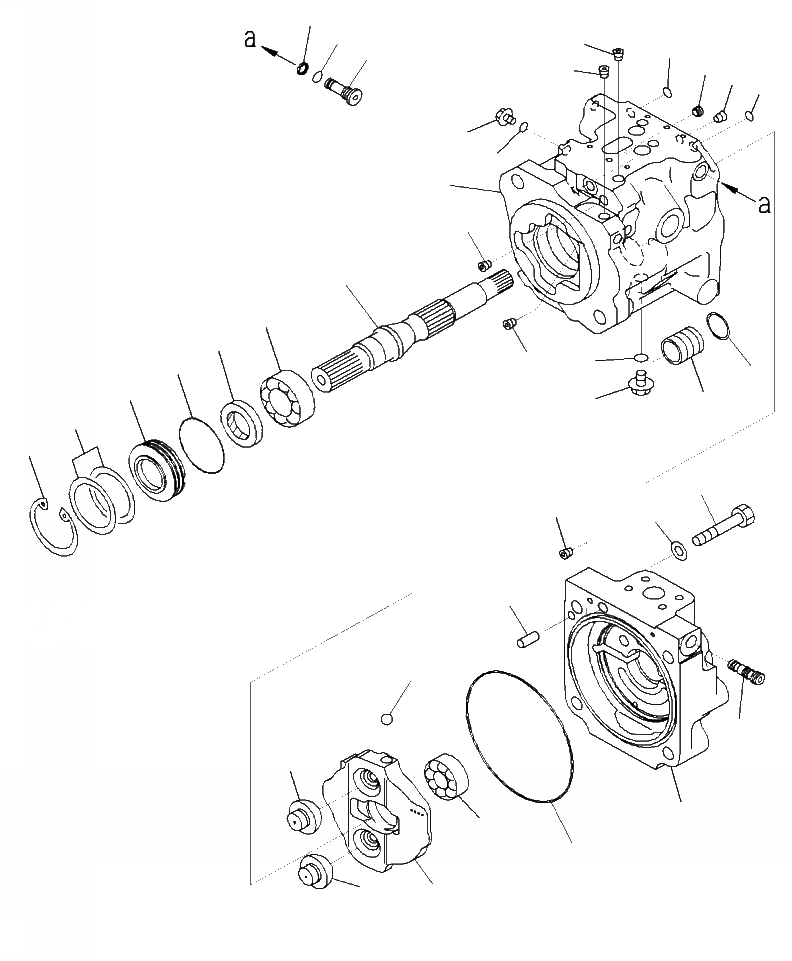 a
a