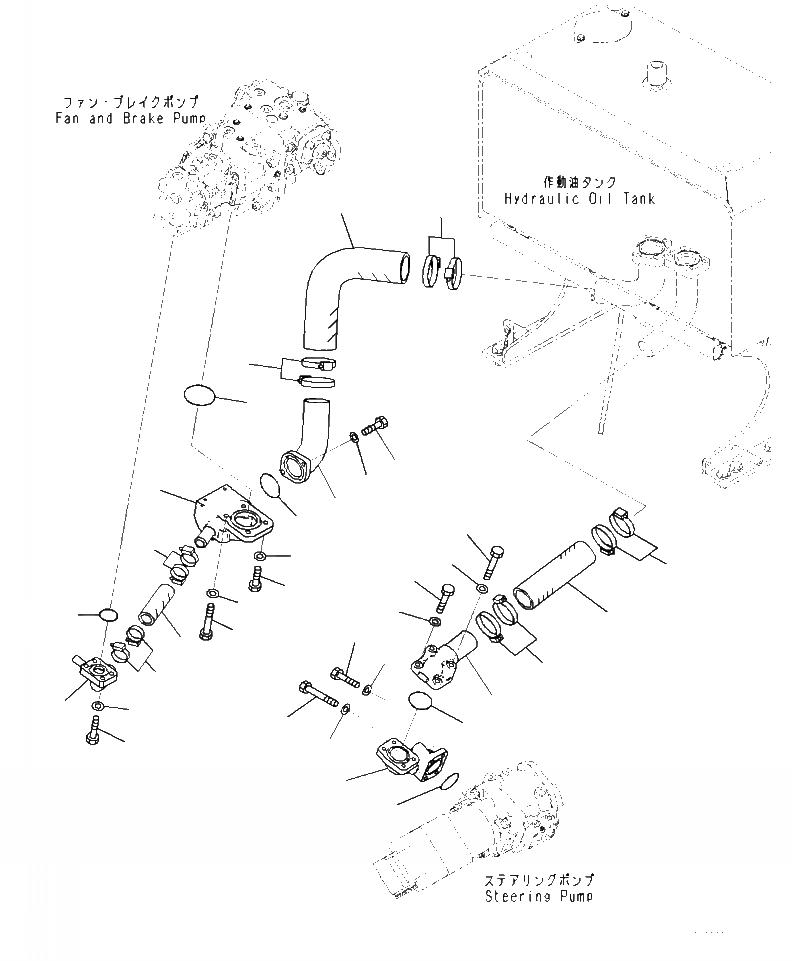 ファン・ブレイクポンプ
Fan and Brake Pump

作動油タンク
Hydraulic Oil Tank

ステアリングポンプ
Steering Pump