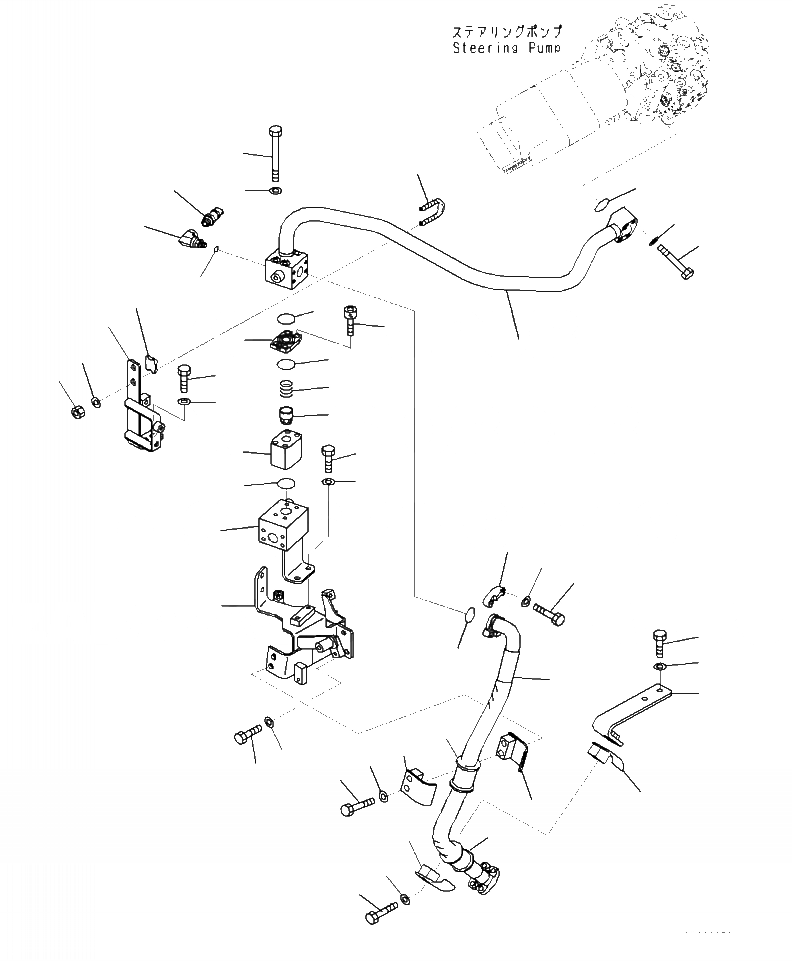 ステアリングポンプ
Steering Pump