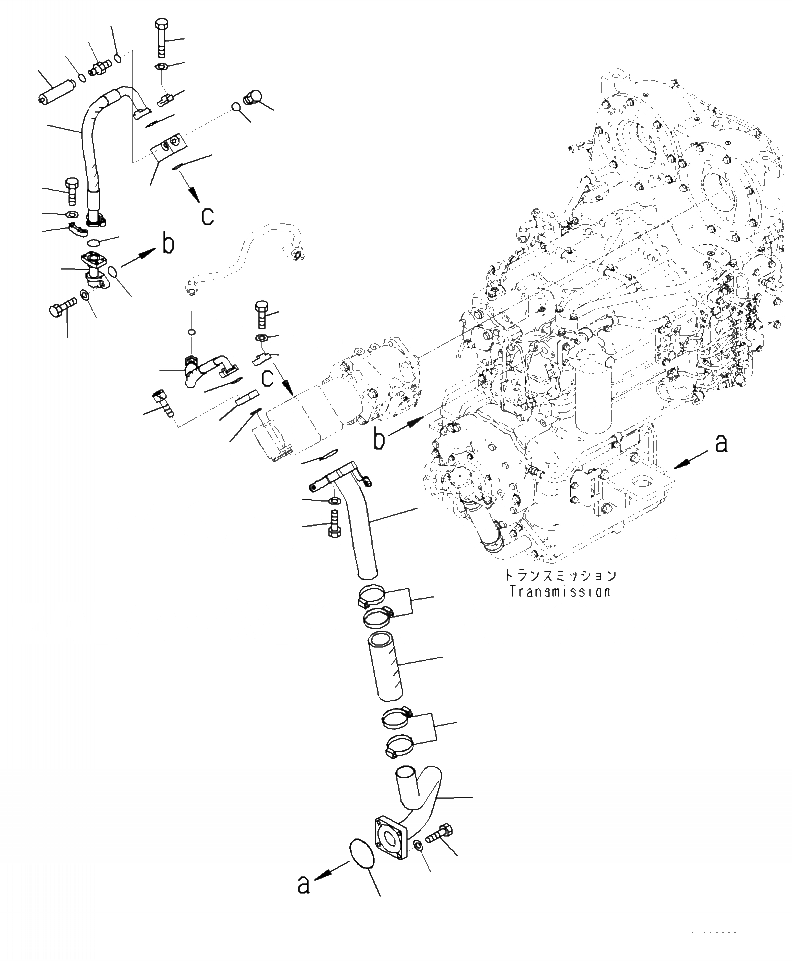 c

b

c

b

a

トランスミッション
Transmission

a