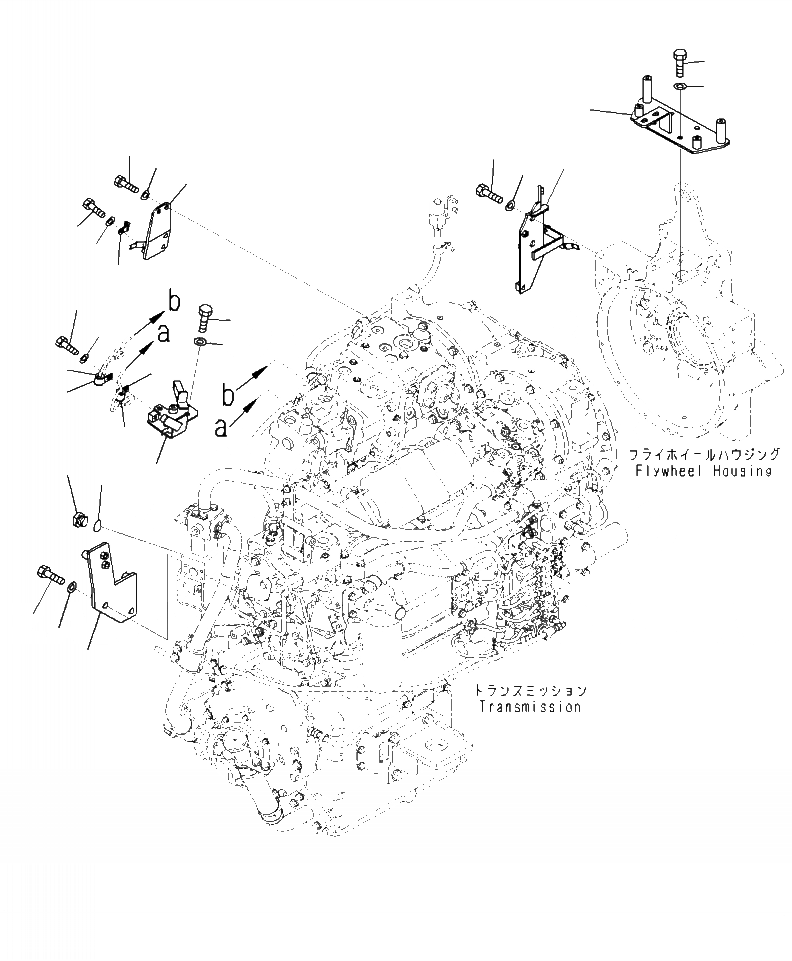 b
a
b
a
フライホイールハウジング
Flywheel Housing
トランスミッション
Transmission