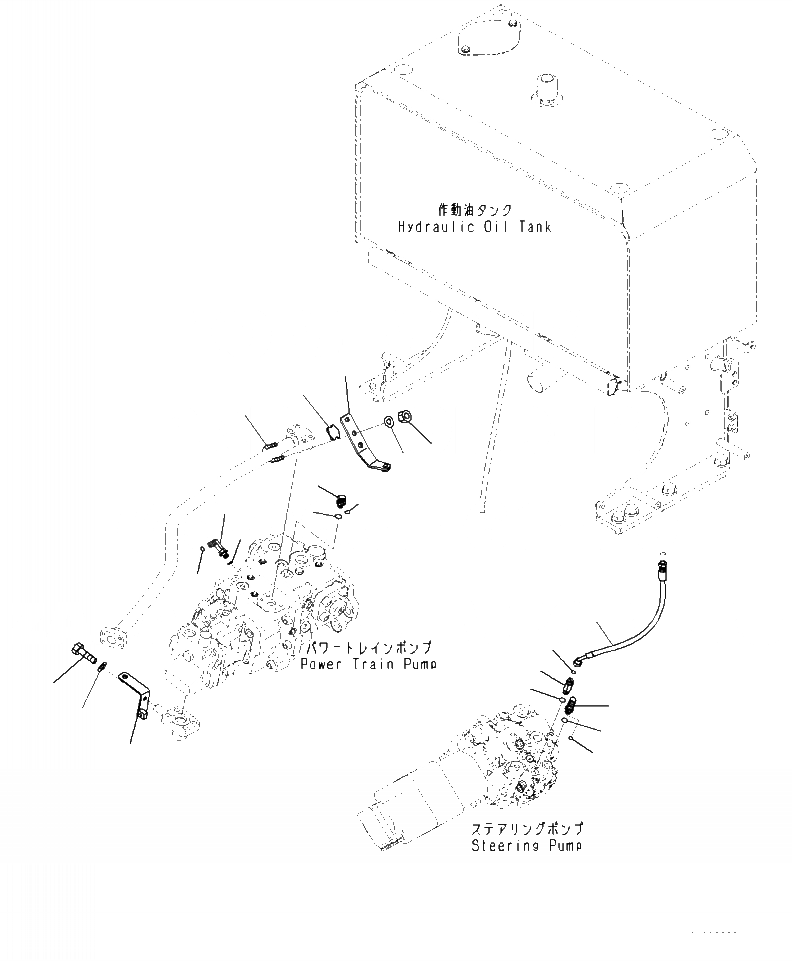 作動油タンク
Hydraulic Oil Tank

パワートレインポンプ
Power Train Pump

ステアリングポンプ
Steering Pump