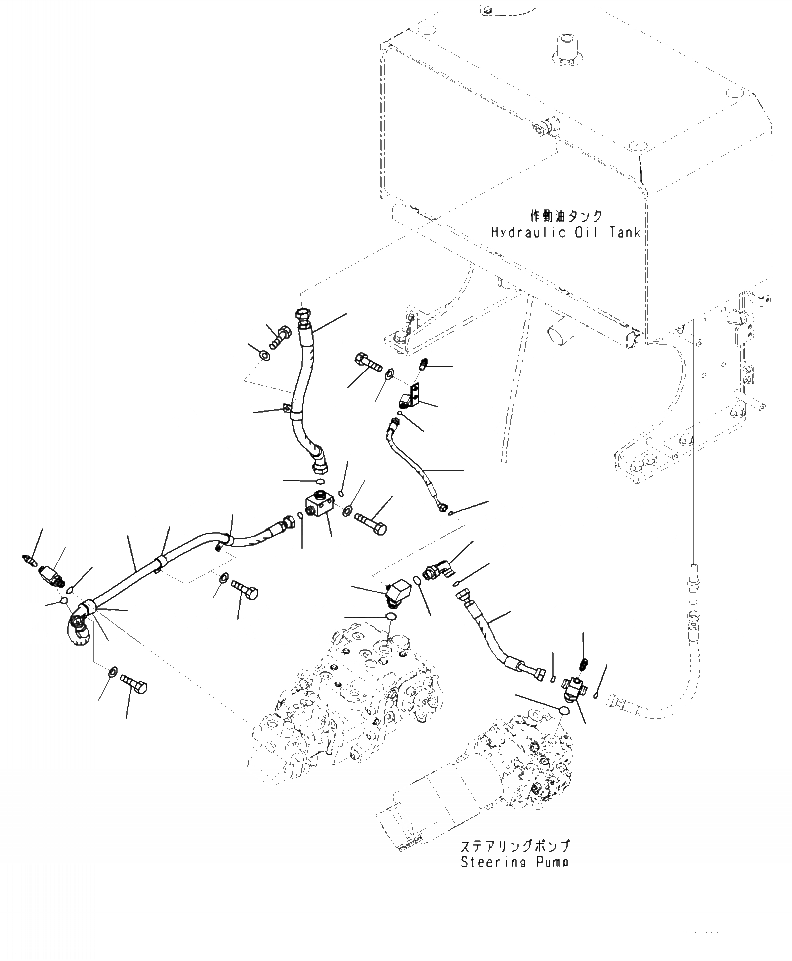 作動油タンク
Hydraulic Oil Tank

ステアリングポンプ
Steering Pump