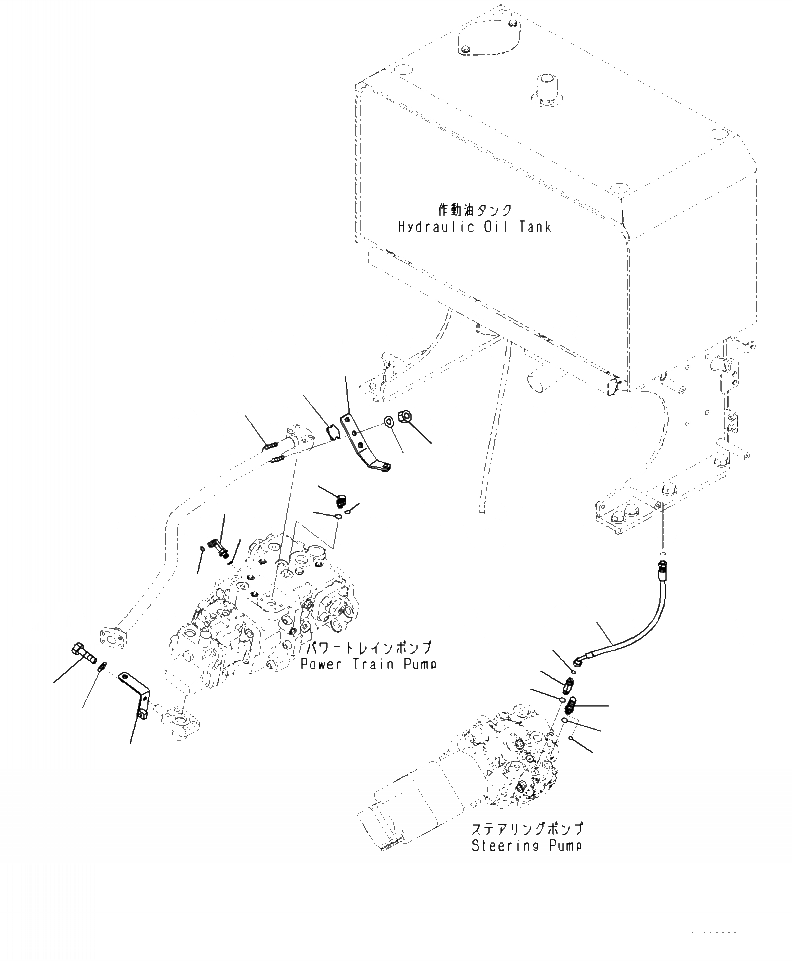 作動油タンク
Hydraulic Oil Tank

パワートレインポンプ
Power Train Pump

ステアリングポンプ
Steering Pump