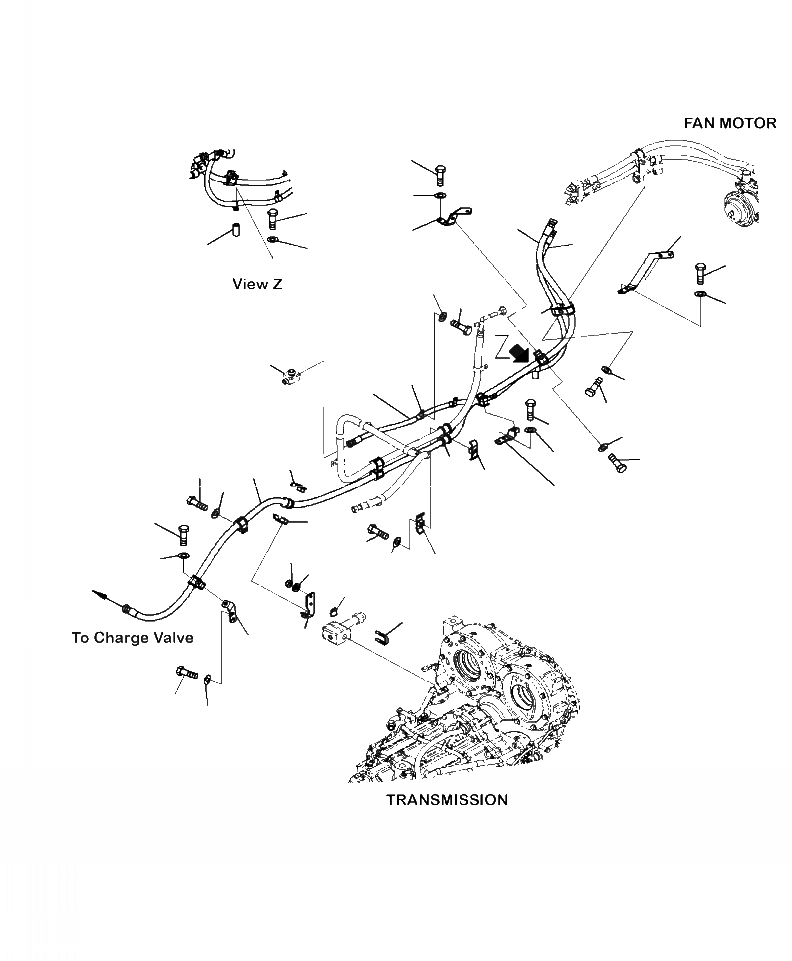 FAN MOTOR

View Z

Z

To Charge Valve

TRANSMISSION