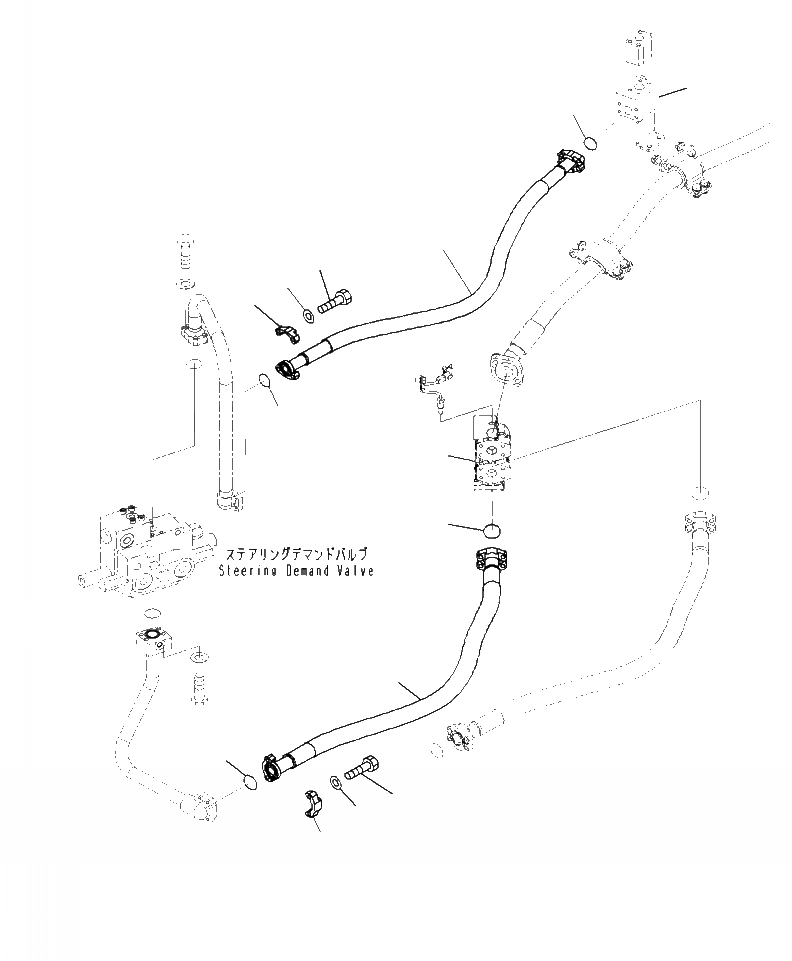 ステアリングデマンドバルブ
Steering Demand Valve