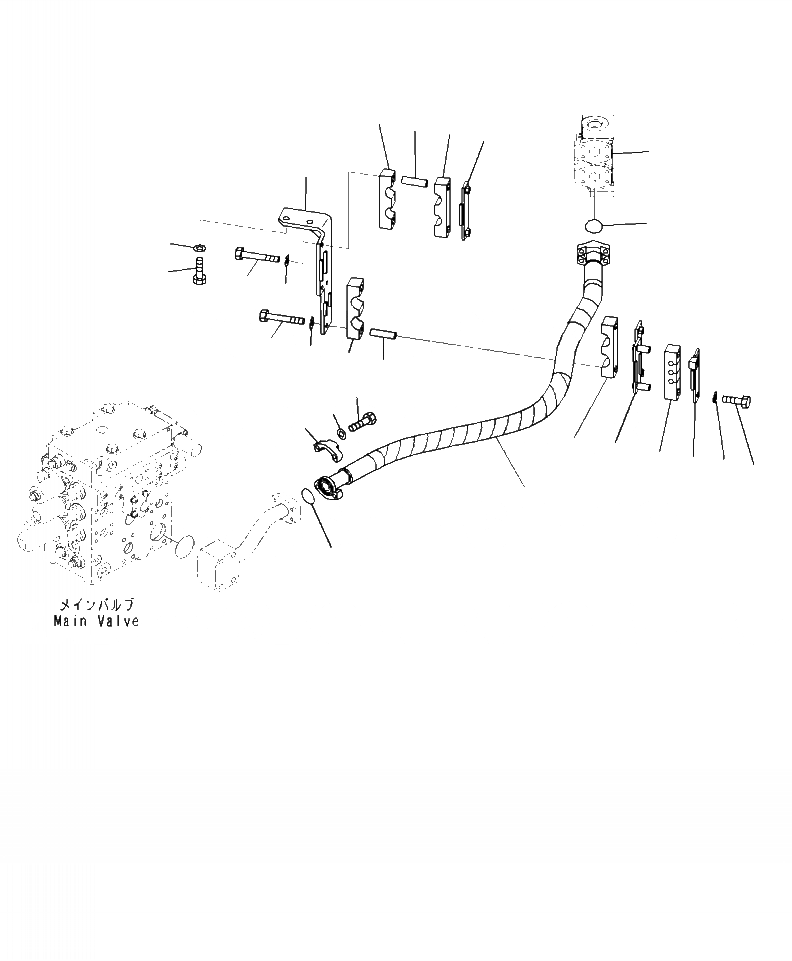 メインバルブ
Main Valve