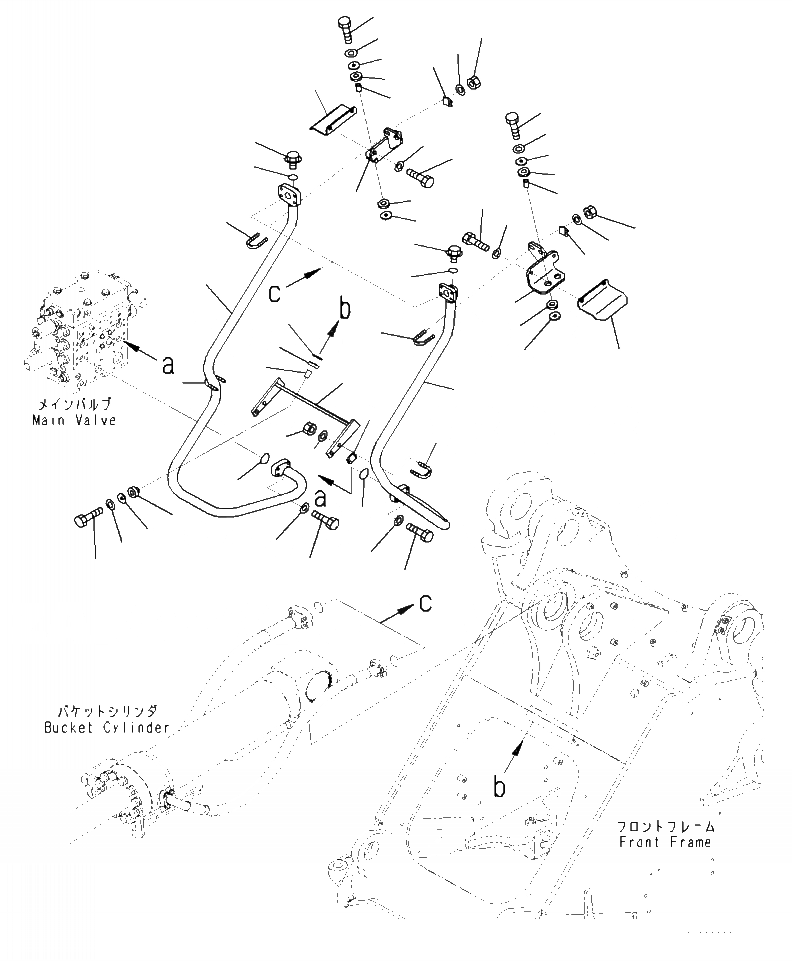 c
b
a
メインバルブ
Main Valve
a
c
バケットシリンダ
Bucket Cylinder
b
フロントフレーム
Front Frame