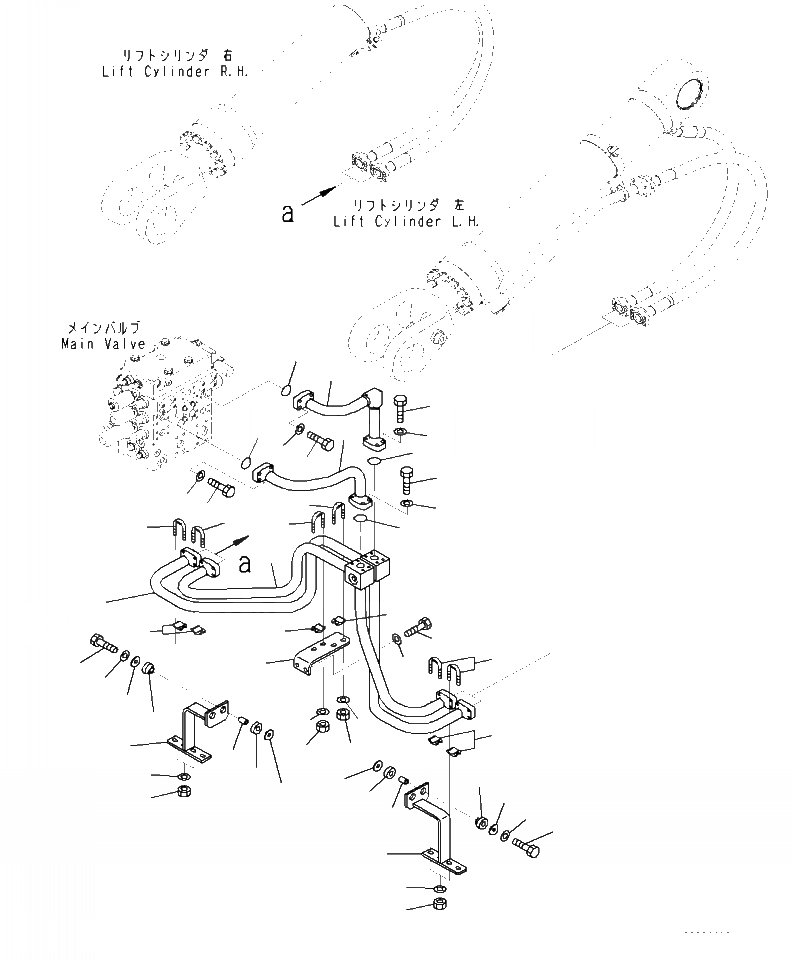 リフトシリンダ 右
Lift Cylinder R.H.

a

リフトシリンダ 左
Lift Cylinder L.H.

メインバルブ
Main Valve

a