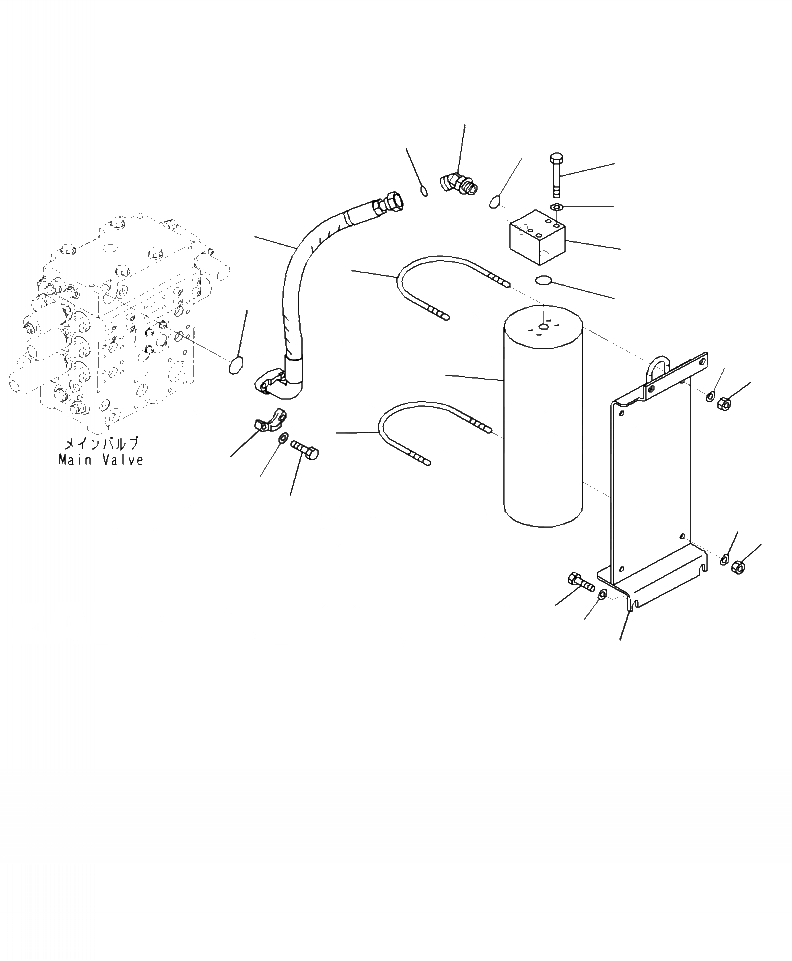 メインバルブ
Main Valve