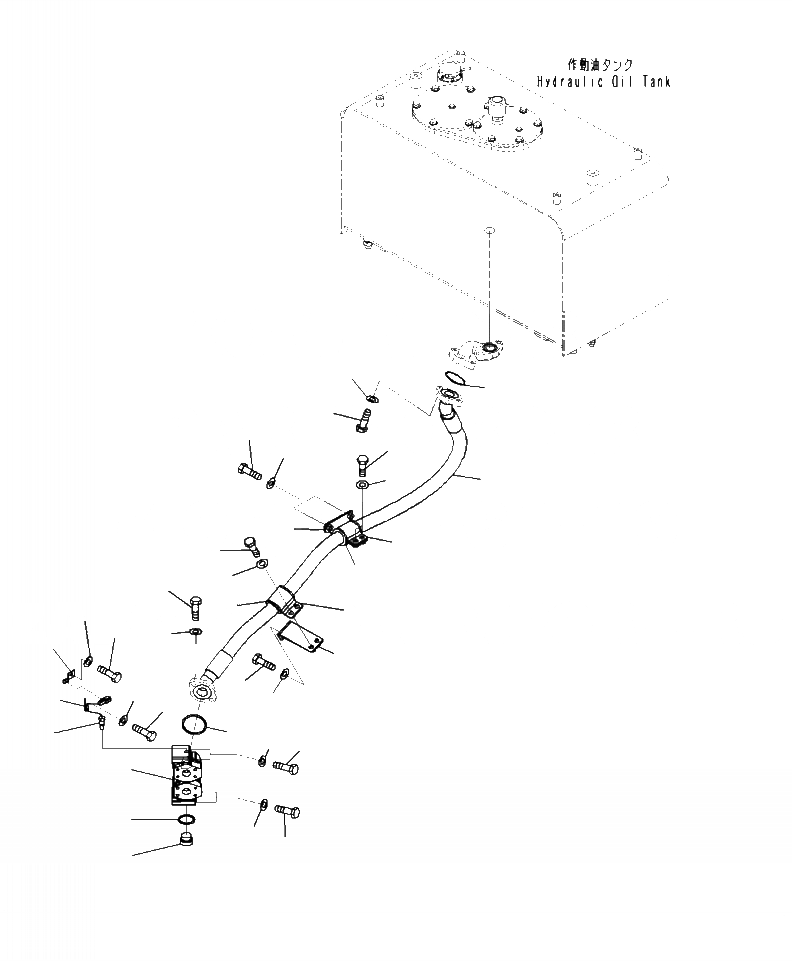 作動油タンク
Hydraulic Oil Tank