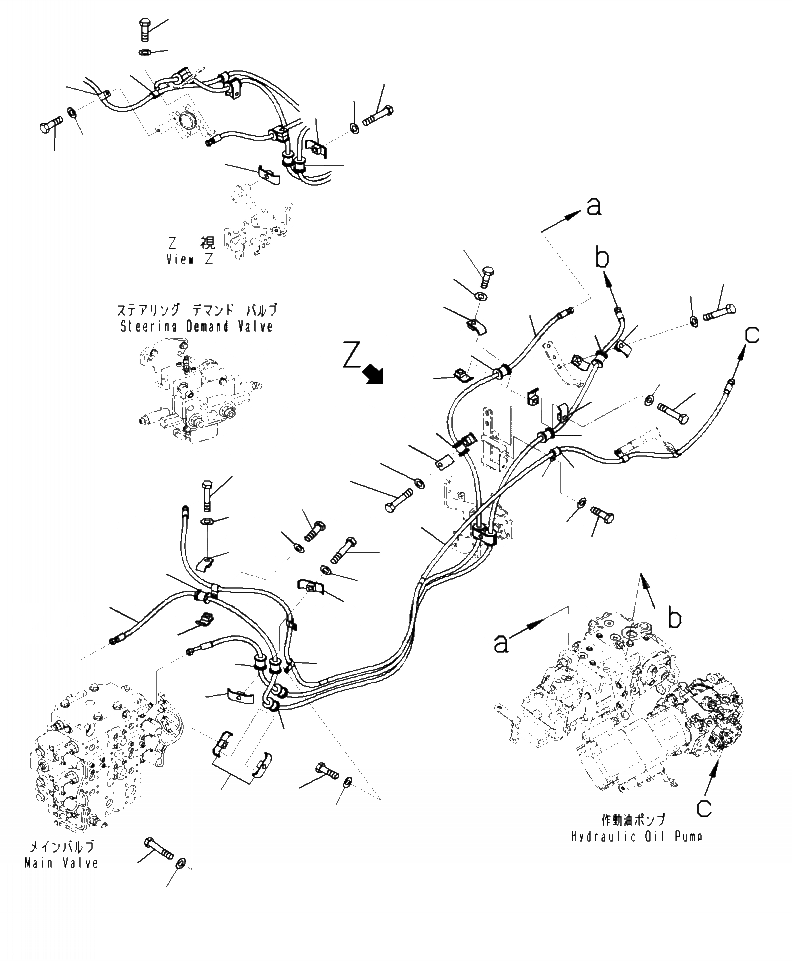 Z 視
View Z

ステアリング デマンド バルブ
Steering Demand Valve

Z

a

b

c

a

b

c

作動油ポンプ
Hydraulic Oil Pump

メインバルブ
Main Valve