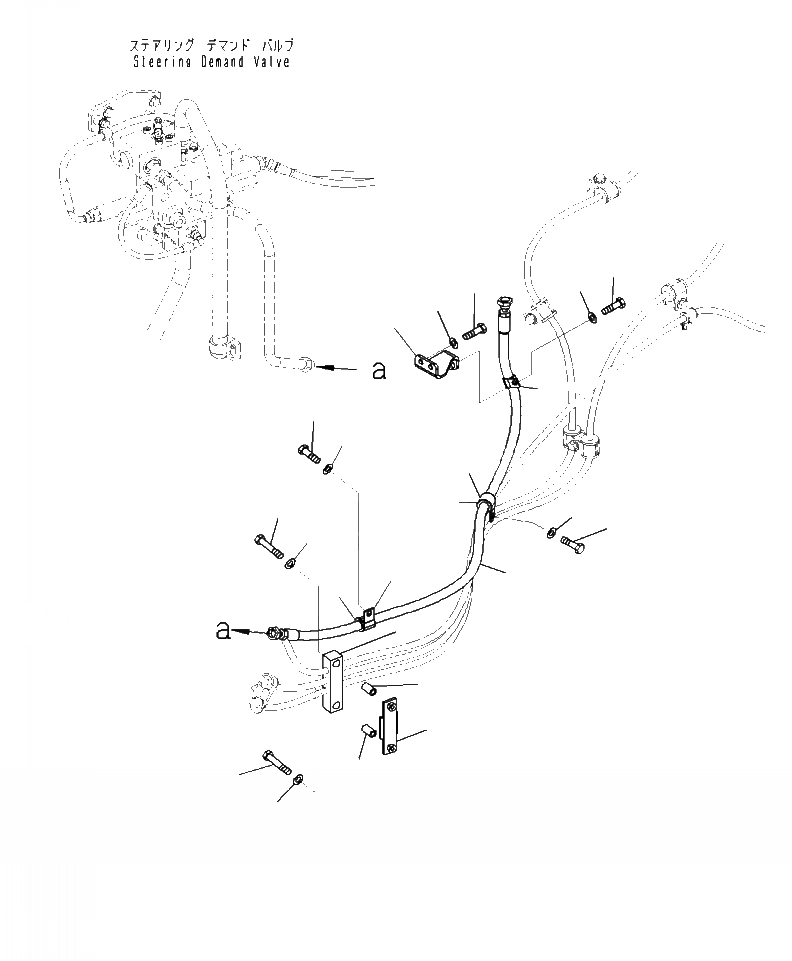 ステアリング デマンド バルブ
Steering Demand Valve

a

a