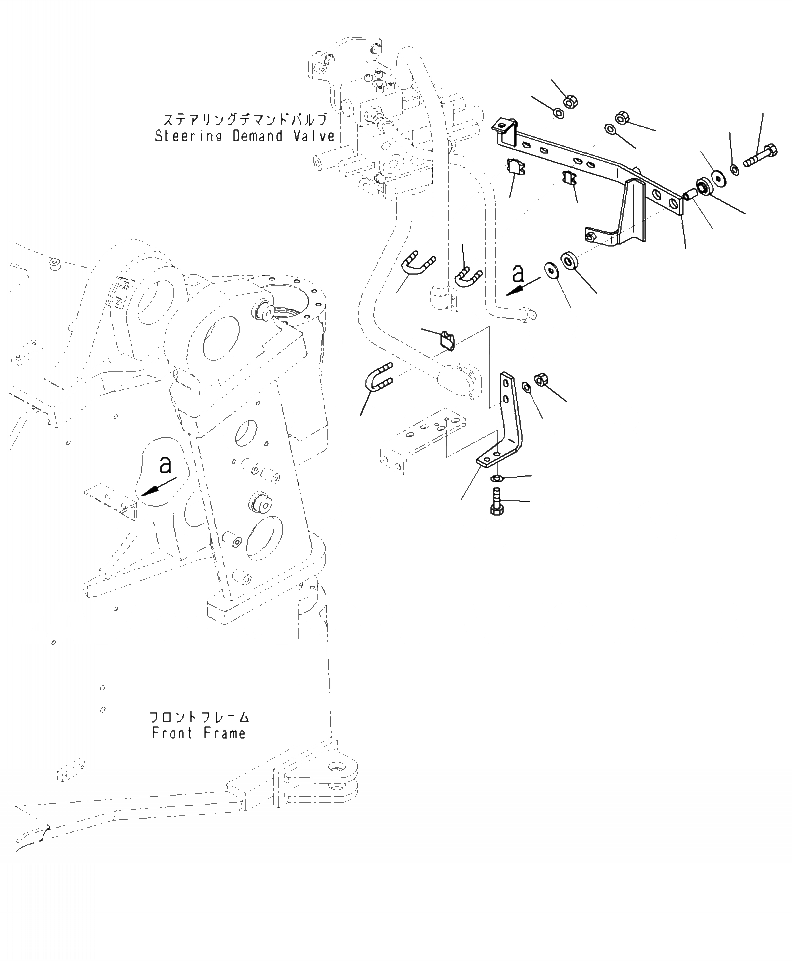 ステアリングデマンドバルブ
Steering Demand Valve

a

a

フロントフレーム
Front Frame