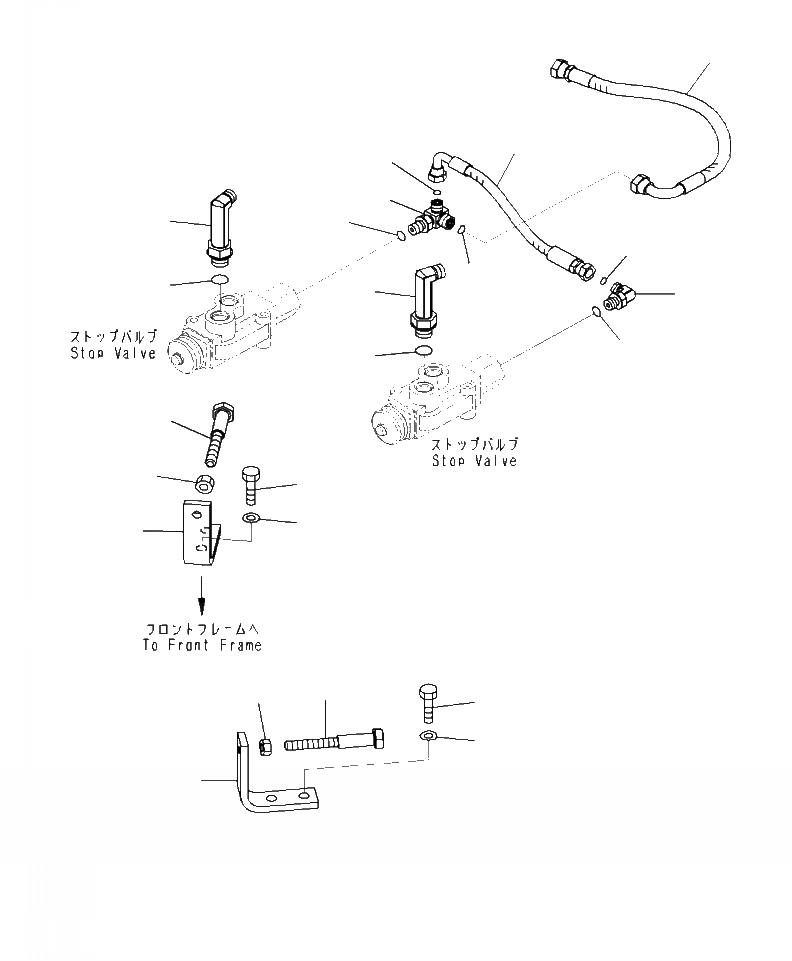 ストップバルブ
Stop Valve

ストップバルブ
Stop Valve

フロントフレームへ
To Front Frame