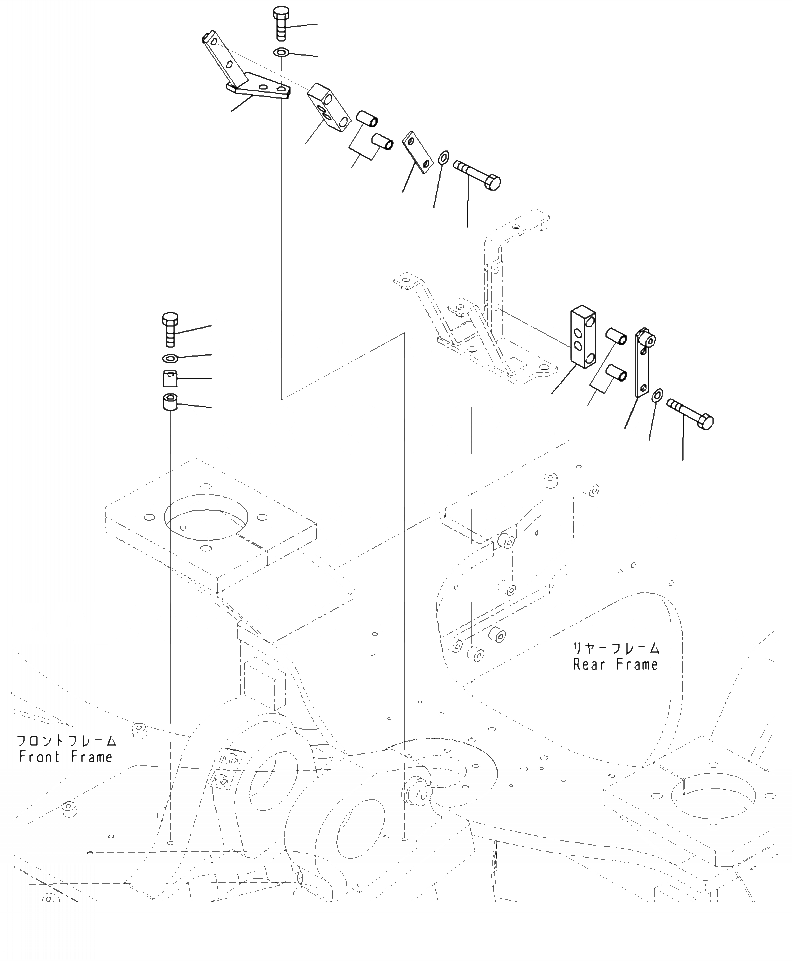 リヤーフレーム
Rear Frame

フロントフレーム
Front Frame