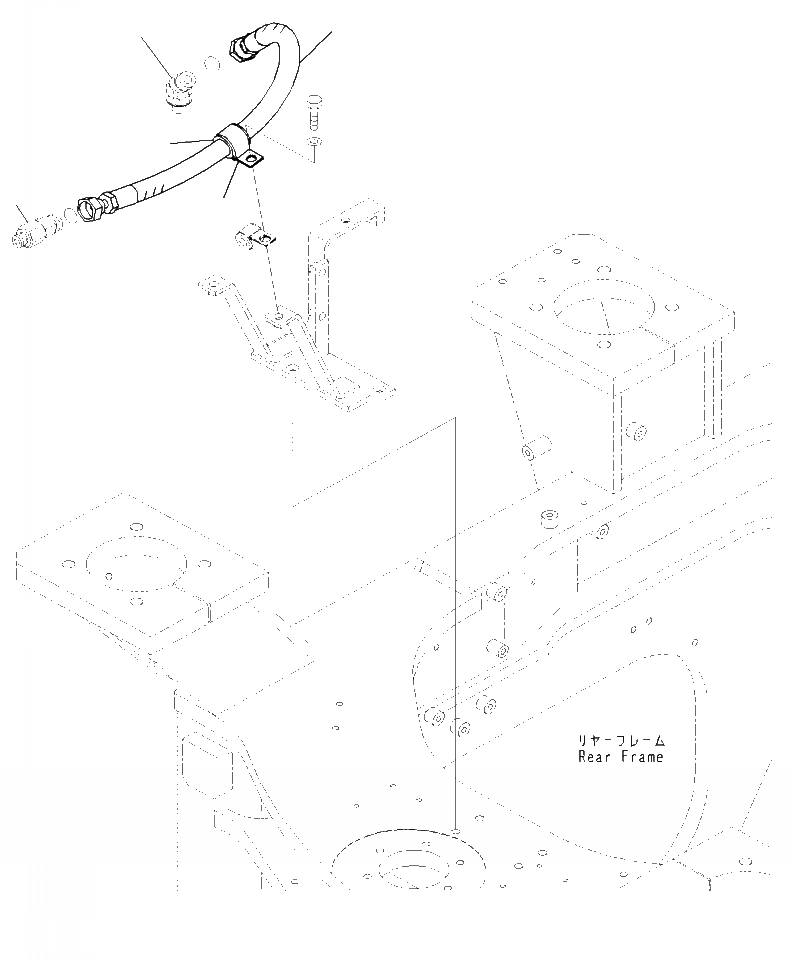 リヤーフレーム
Rear Frame